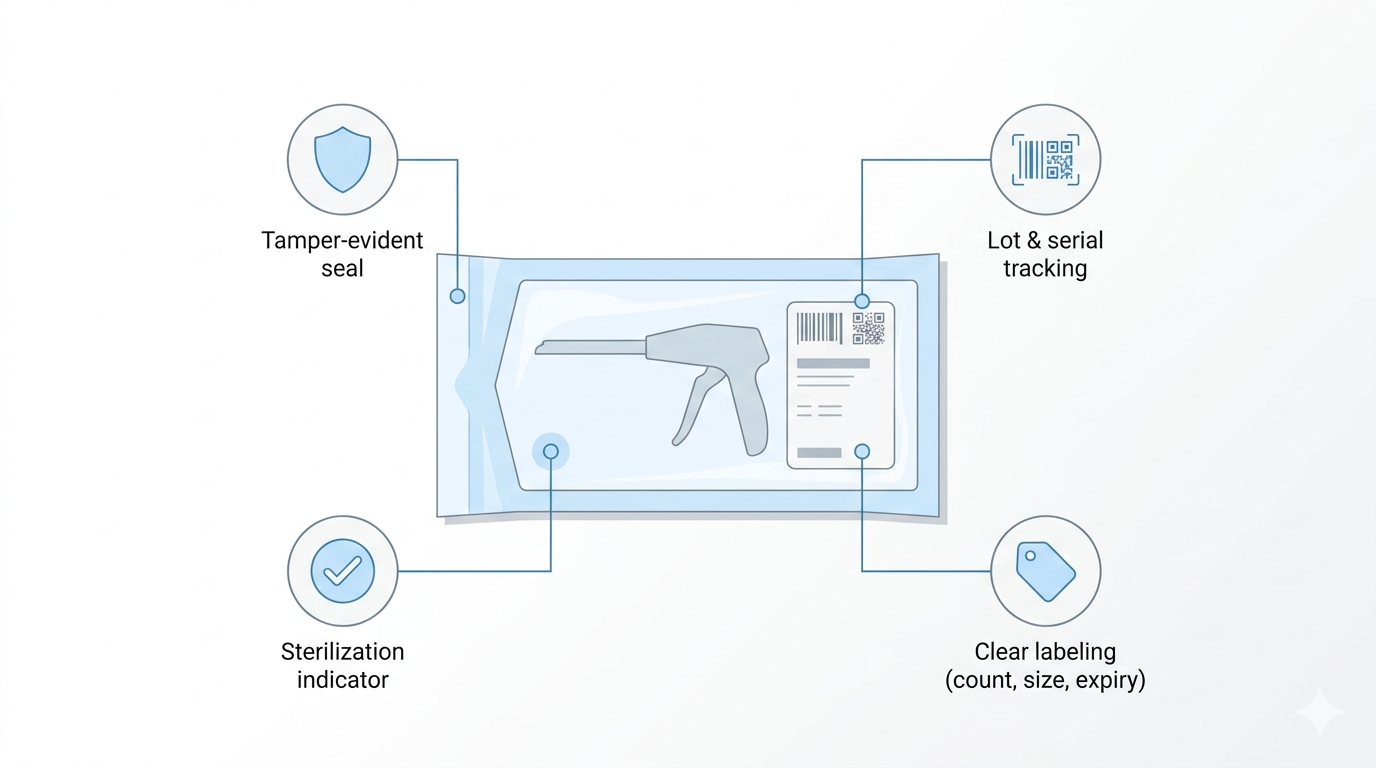 Tamper-evident seal

Lot & serial tracking

Sterilization indicator

Clear labeling (count, size, expiry)