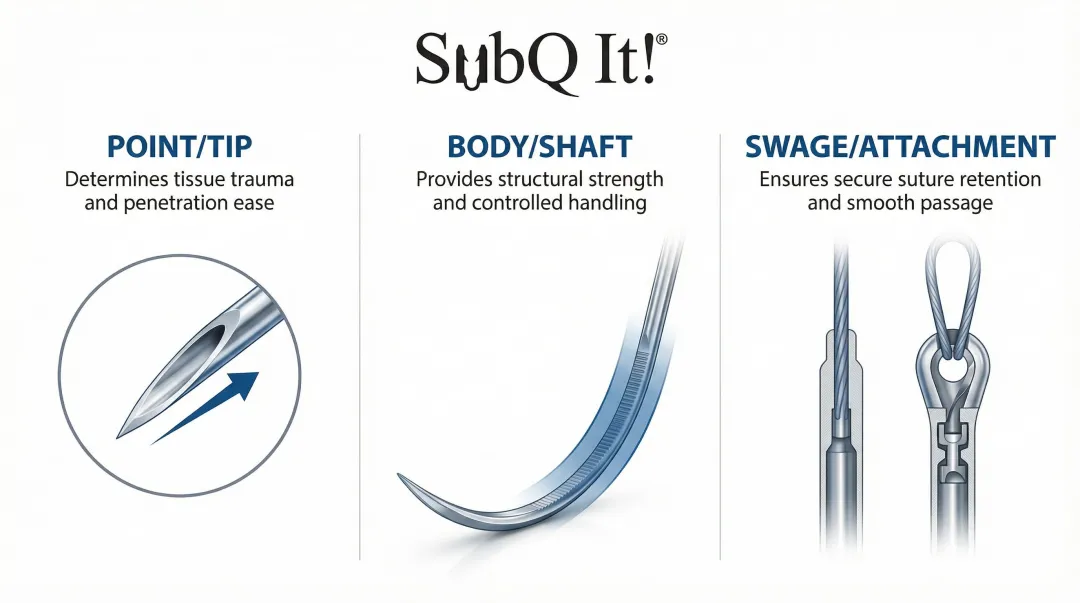 SubQ It!®

POINT/TIP
Determines tissue trauma and penetration ease

BODY/SHAFT
Provides structural strength and controlled handling

SWAGE/ATTACHMENT
Ensures secure suture retention and smooth passage