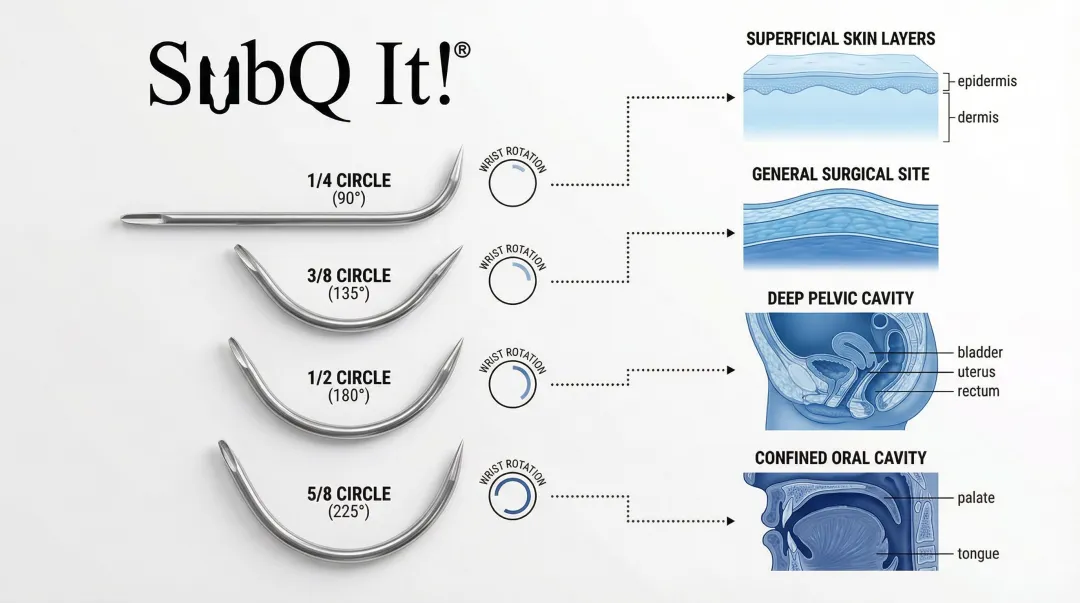 SubQ It!®

1/4 CIRCLE
(90°)

WRIST ROTATION

3/8 CIRCLE
(135°)

WRIST ROTATION

1/2 CIRCLE
(180°)

WRIST ROTATION

5/8 CIRCLE
(225°)

WRIST ROTATION

SUPERFICIAL SKIN LAYERS
epidermis
dermis

GENERAL SURGICAL SITE

DEEP PELVIC CAVITY
bladder
uterus
rectum

CONFINED ORAL CAVITY
palate
tongue