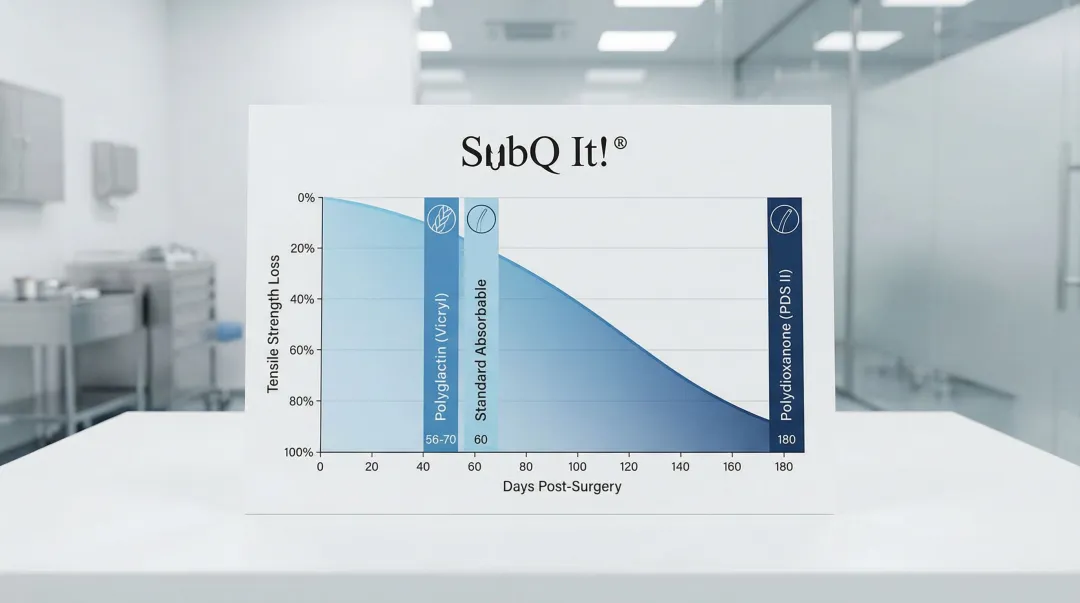 SubQ It!®

Tensile Strength Loss

0%
20%
40%
60%
80%
100%

Polyglactin (Vicryl)
56-70

Standard Absorbable
60

Polydioxanone (PDS II)
180

0 20 40 60 80 100 120 140 160 180

Days Post-Surgery