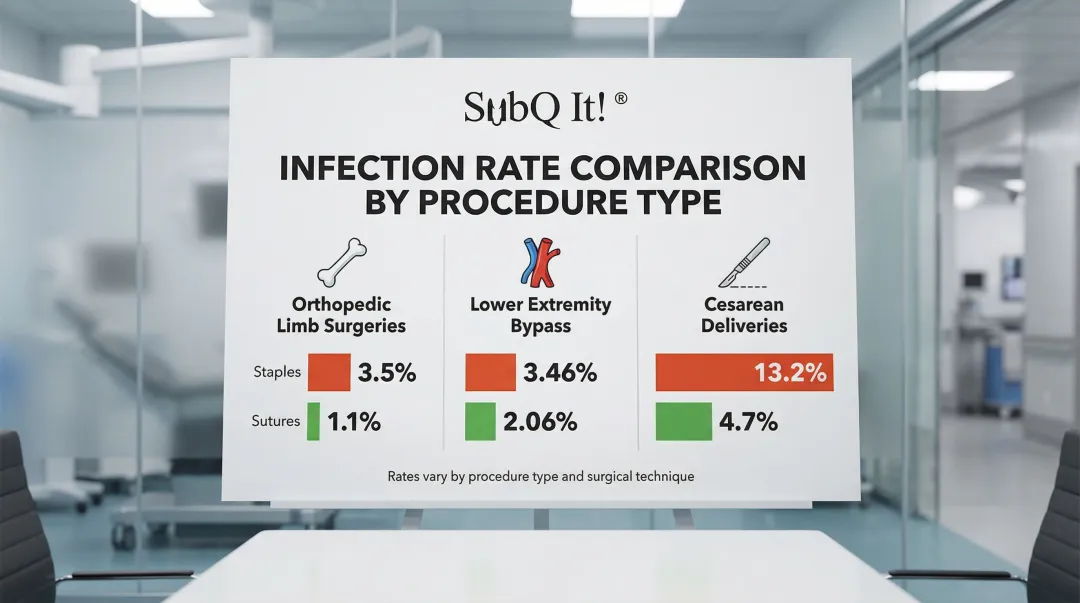 SubQ It! ®

INFECTION RATE COMPARISON BY PROCEDURE TYPE

Orthopedic Limb Surgeries

Staples 3.5%

Sutures 1.1%

Lower Extremity Bypass

3.46%

2.06%

Cesarean Deliveries

13.2%

4.7%

Rates vary by procedure type and surgical technique