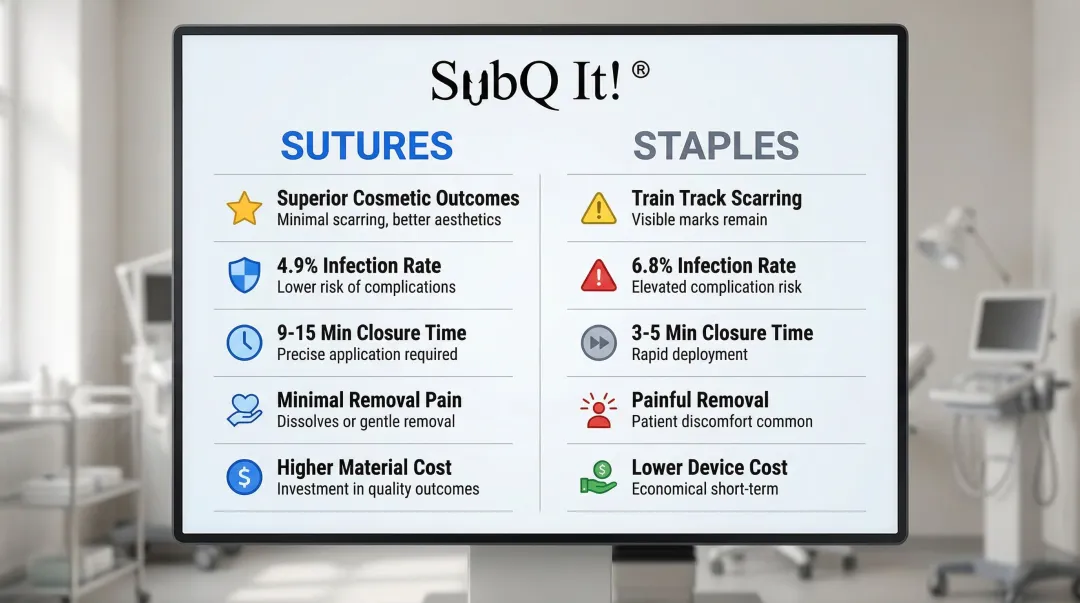 SubQ It! ®

SUTURES

Superior Cosmetic Outcomes
Minimal scarring, better aesthetics

4.9% Infection Rate
Lower risk of complications

9-15 Min Closure Time
Precise application required

Minimal Removal Pain
Dissolves or gentle removal

Higher Material Cost
Investment in quality outcomes

STAPLES

Train Track Scarring
Visible marks remain

6.8% Infection Rate
Elevated complication risk

3-5 Min Closure Time
Rapid deployment

Painful Removal
Patient discomfort common

Lower Device Cost
Economical short-term