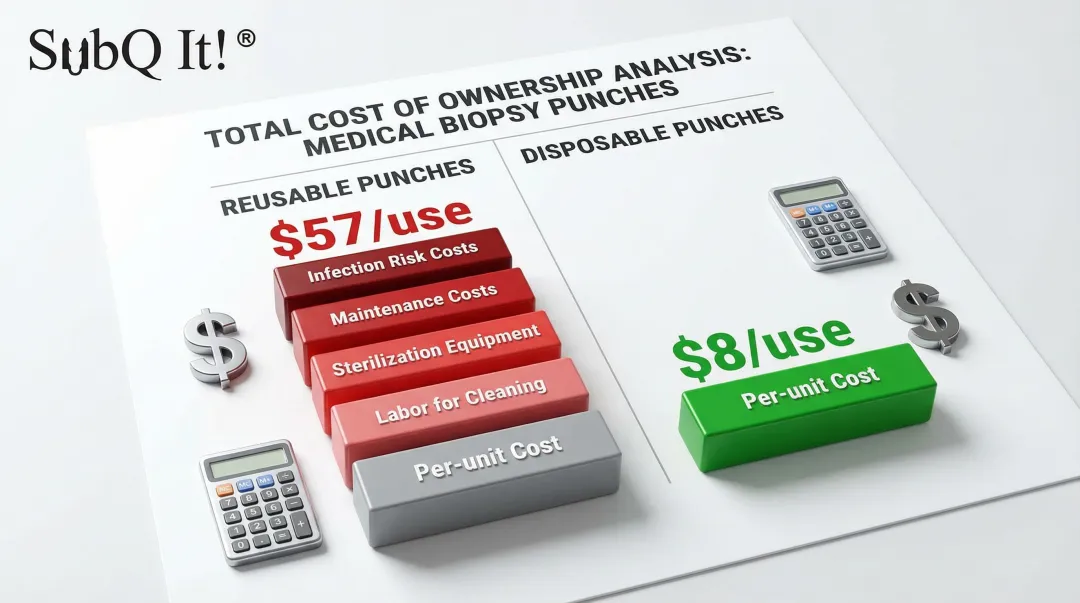 SubQ It!®

TOTAL COST OF OWNERSHIP ANALYSIS: MEDICAL BIOPSY PUNCHES

REUSABLE PUNCHES

$57/use

Infection Risk Costs

Maintenance Costs

Sterilization Equipment

Labor for Cleaning

Per-unit Cost

DISPOSABLE PUNCHES

$8/use

Per-unit Cost