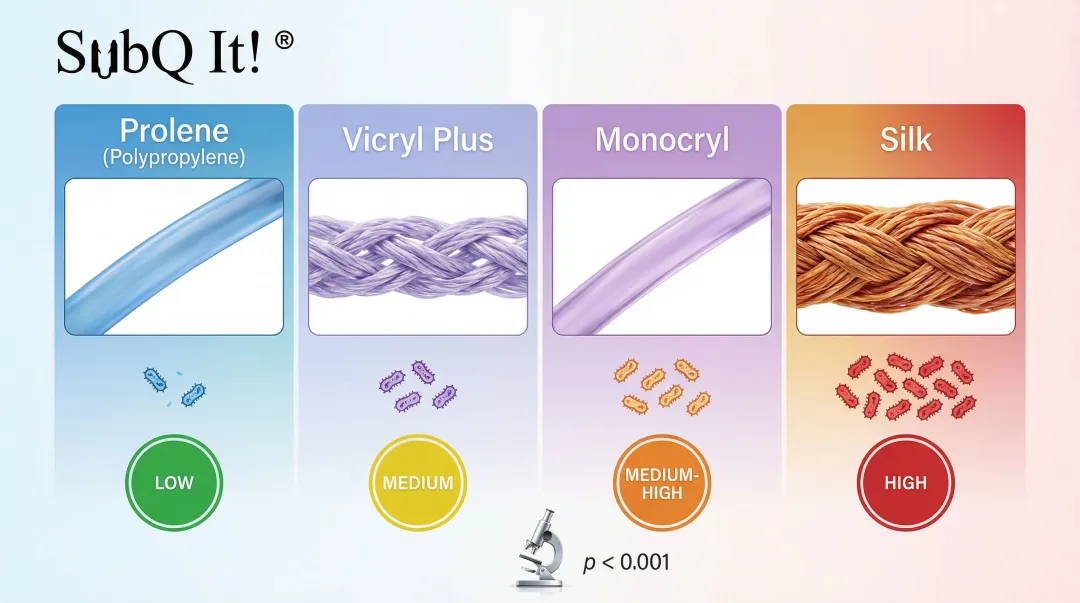 SubQ It! ®

Prolene
(Polypropylene)

LOW

Vicryl Plus

MEDIUM

Monocryl

MEDIUM-HIGH

Silk

HIGH

$p < 0.001$