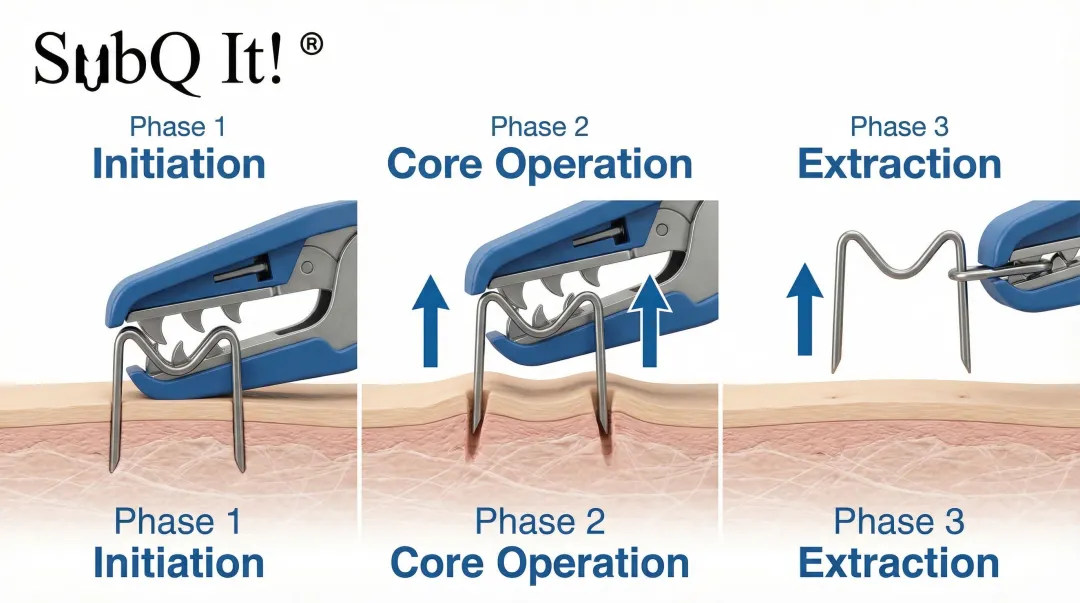 SubQ It! ®

Phase 1
Initiation

Phase 2
Core Operation

Phase 3
Extraction

Phase 1
Initiation

Phase 2
Core Operation

Phase 3
Extraction