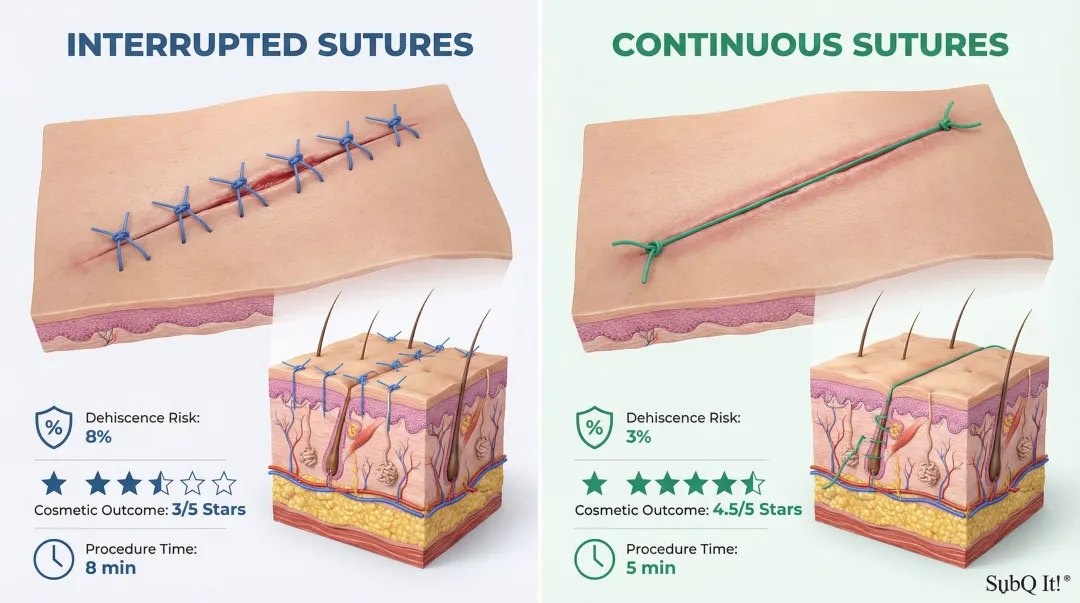 INTERRUPTED SUTURES

%
Dehiscence Risk:
8%

Cosmetic Outcome: 3/5 Stars

Procedure Time:
8 min

CONTINUOUS SUTURES

%
Dehiscence Risk:
3%

Cosmetic Outcome: 4.5/5 Stars

Procedure Time:
5 min

SubQ It!®