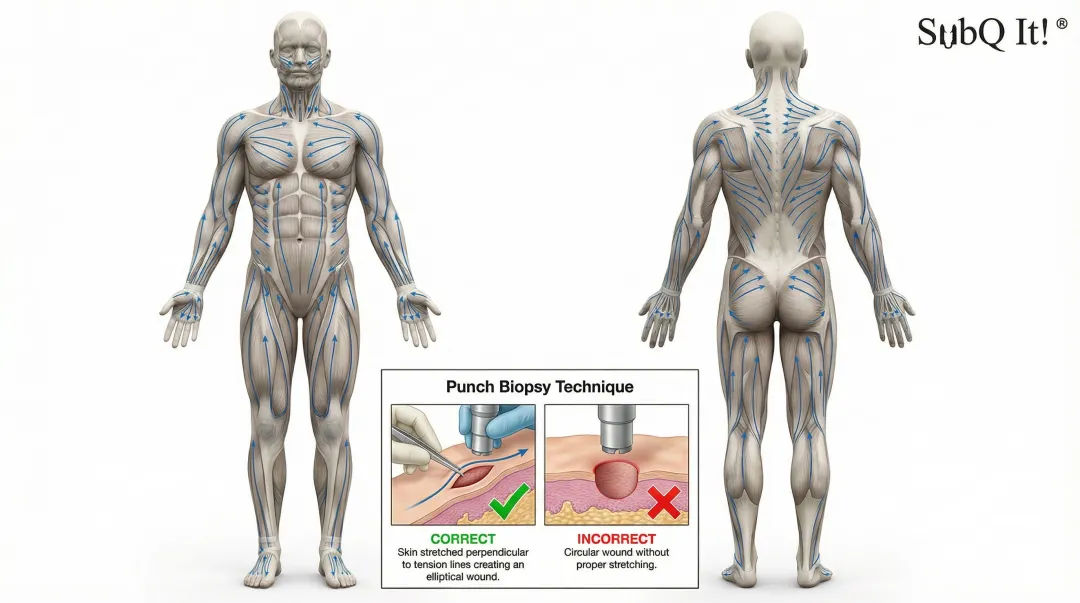 SubQ It!®

Punch Biopsy Technique

CORRECT
Skin stretched perpendicular to tension lines creating an elliptical wound.

INCORRECT
Circular wound without proper stretching.