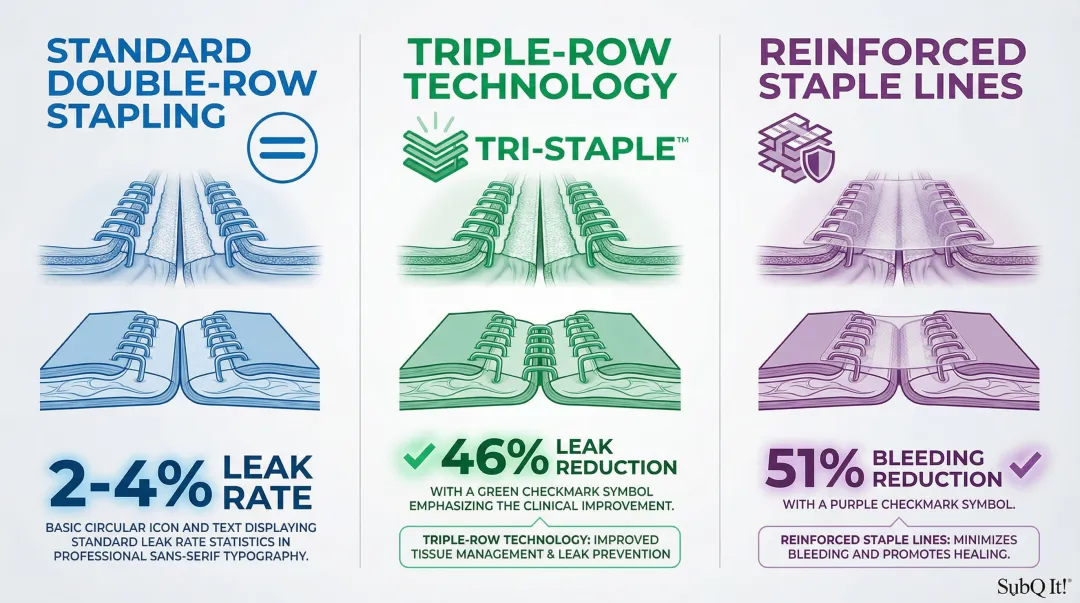 STANDARD DOUBLE-ROW STAPLING

2-4% LEAK RATE

BASIC CIRCULAR ICON AND TEXT DISPLAYING STANDARD LEAK RATE STATISTICS IN PROFESSIONAL SANS-SERIF TYPOGRAPHY.

TRIPLE-ROW TECHNOLOGY

TRI-STAPLE™

46% LEAK REDUCTION

WITH A GREEN CHECKMARK SYMBOL EMPHASIZING THE CLINICAL IMPROVEMENT.

TRIPLE-ROW TECHNOLOGY: IMPROVED TISSUE MANAGEMENT & LEAK PREVENTION

REINFORCED STAPLE LINES

51% BLEEDING REDUCTION

WITH A PURPLE CHECKMARK SYMBOL.

REINFORCED STAPLE LINES: MINIMIZES BLEEDING AND PROMOTES HEALING.

SubQ It!®