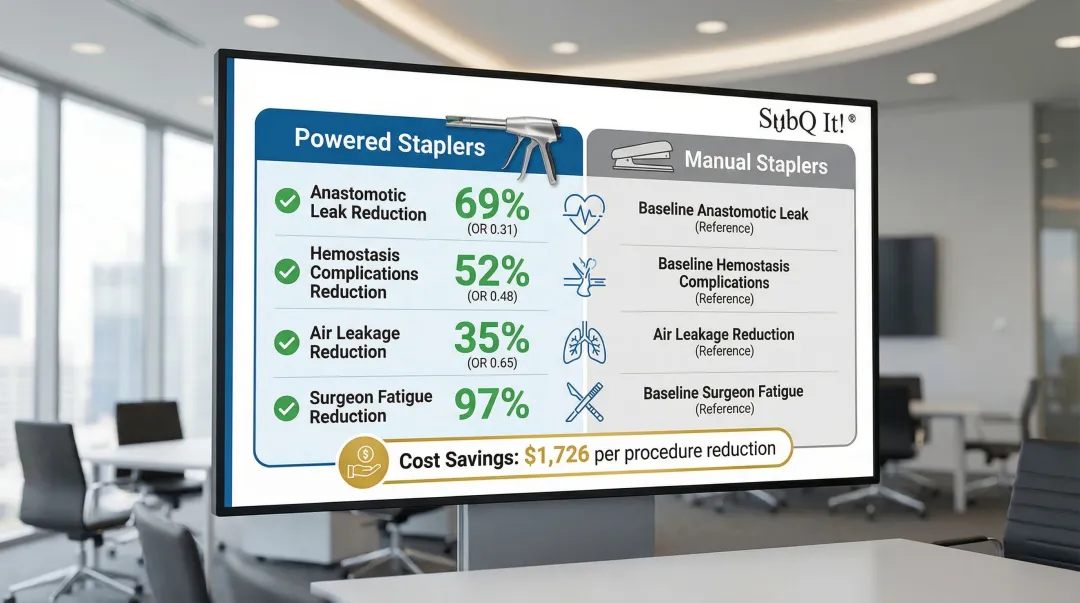 SubQ It!®

Powered Staplers

Anastomotic Leak Reduction 69% (OR 0.31)

Hemostasis Complications Reduction 52% (OR 0.48)

Air Leakage Reduction 35% (OR 0.65)

Surgeon Fatigue Reduction 97%

Manual Staplers

Baseline Anastomotic Leak (Reference)

Baseline Hemostasis Complications (Reference)

Air Leakage Reduction (Reference)

Baseline Surgeon Fatigue (Reference)

Cost Savings: $1,726 per procedure reduction