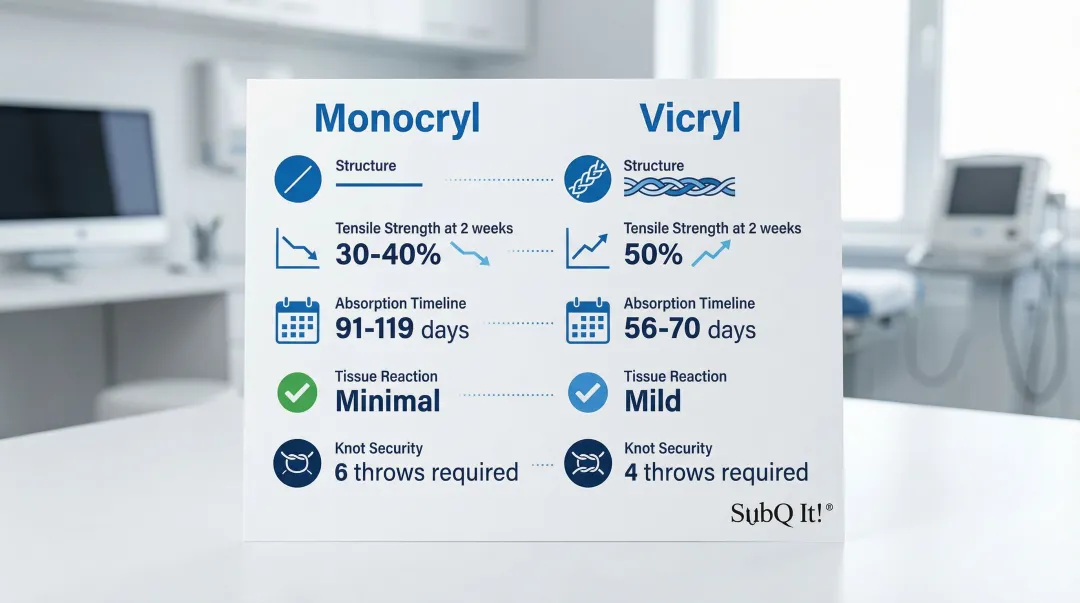 Monocryl

Structure

Tensile Strength at 2 weeks
30-40%

Absorption Timeline
91-119 days

Tissue Reaction
Minimal

Knot Security
6 throws required

Vicryl

Structure

Tensile Strength at 2 weeks
50%

Absorption Timeline
56-70 days

Tissue Reaction
Mild

Knot Security
4 throws required

SubQ It!®