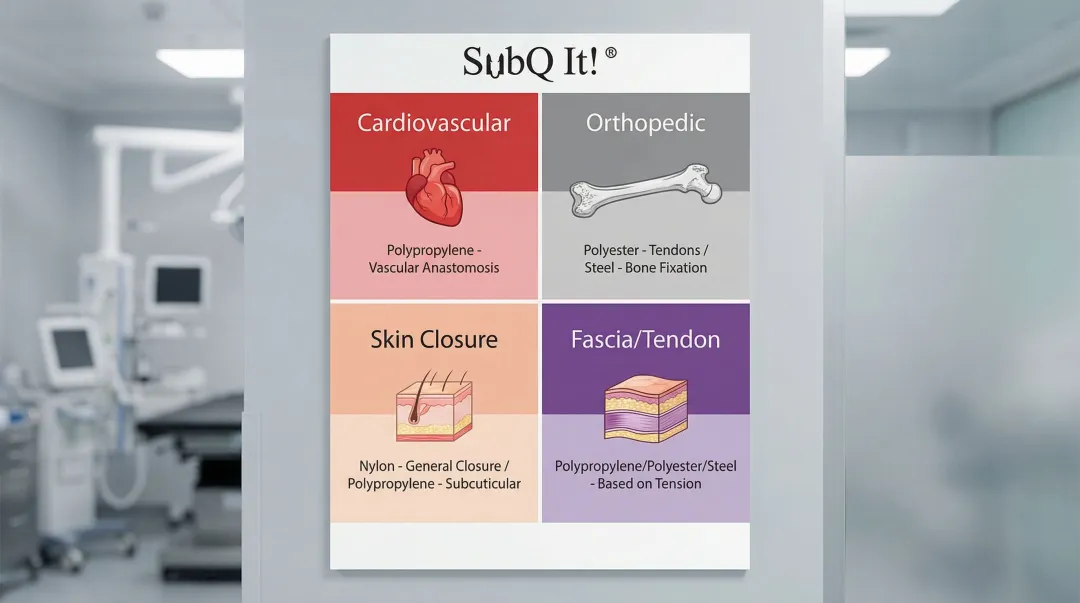 SubQ It!®

Cardiovascular

Polypropylene - Vascular Anastomosis

Orthopedic

Polyester - Tendons / Steel - Bone Fixation

Skin Closure

Nylon - General Closure / Polypropylene - Subcuticular

Fascia/Tendon

Polypropylene/Polyester/Steel - Based on Tension