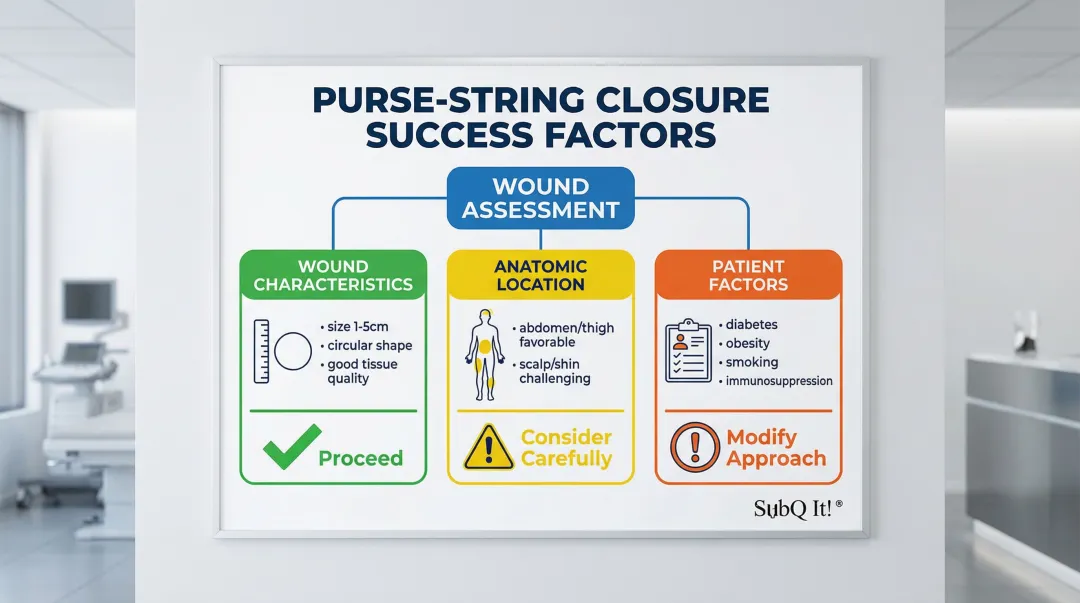 PURSE-STRING CLOSURE SUCCESS FACTORS

WOUND ASSESSMENT

WOUND CHARACTERISTICS

• size 1-5cm
• circular shape
• good tissue quality

Proceed

ANATOMIC LOCATION

• abdomen/thigh favorable
• scalp/shin challenging

Consider Carefully

PATIENT FACTORS

• diabetes
• obesity
• smoking
• immunosuppression

Modify Approach

SubQ It!®