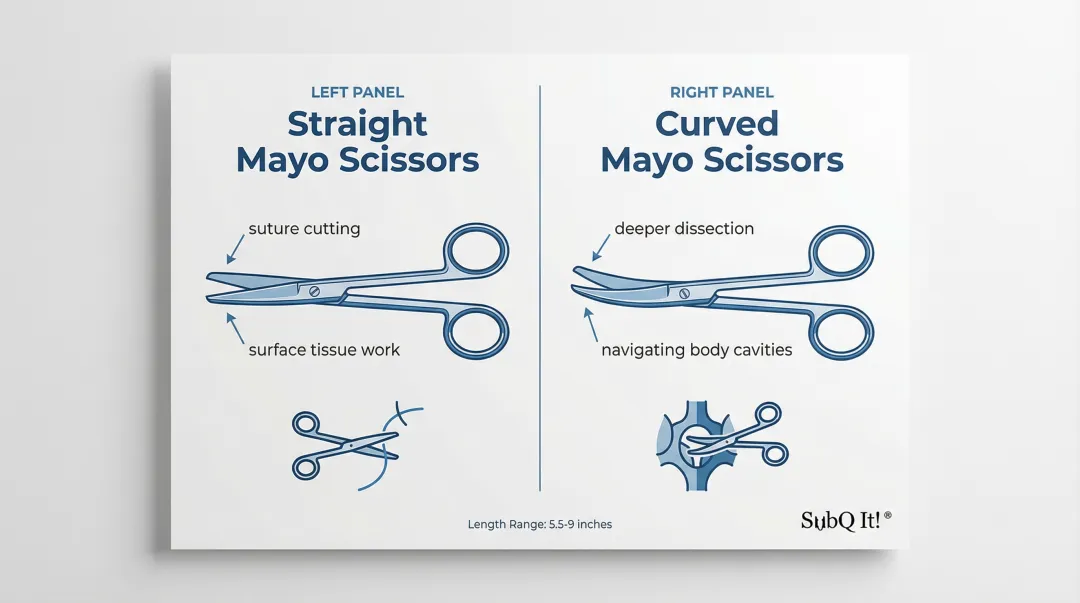 LEFT PANEL
Straight Mayo Scissors

suture cutting

surface tissue work

RIGHT PANEL
Curved Mayo Scissors

deeper dissection

navigating body cavities

Length Range: 5.5-9 inches

SubQ It!®