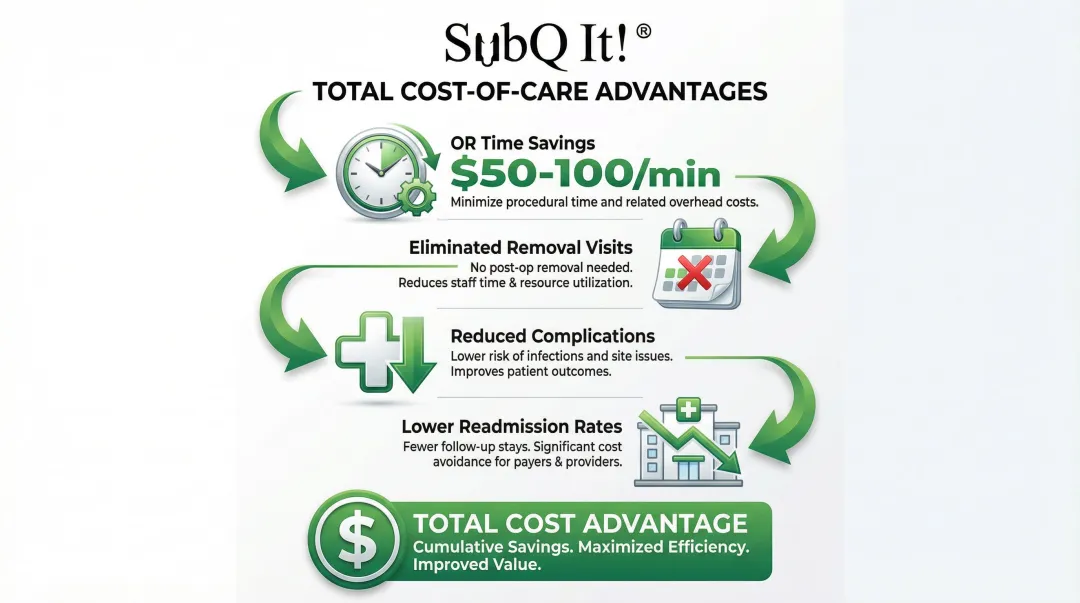 SubQ It!®

TOTAL COST-OF-CARE ADVANTAGES

OR Time Savings
$50-100/min
Minimize procedural time and related overhead costs.

Eliminated Removal Visits
No post-op removal needed. Reduces staff time & resource utilization.

Reduced Complications
Lower risk of infections and site issues. Improves patient outcomes.

Lower Readmission Rates
Fewer follow-up stays. Significant cost avoidance for payers & providers.

$

TOTAL COST ADVANTAGE
Cumulative Savings. Maximized Efficiency. Improved Value.