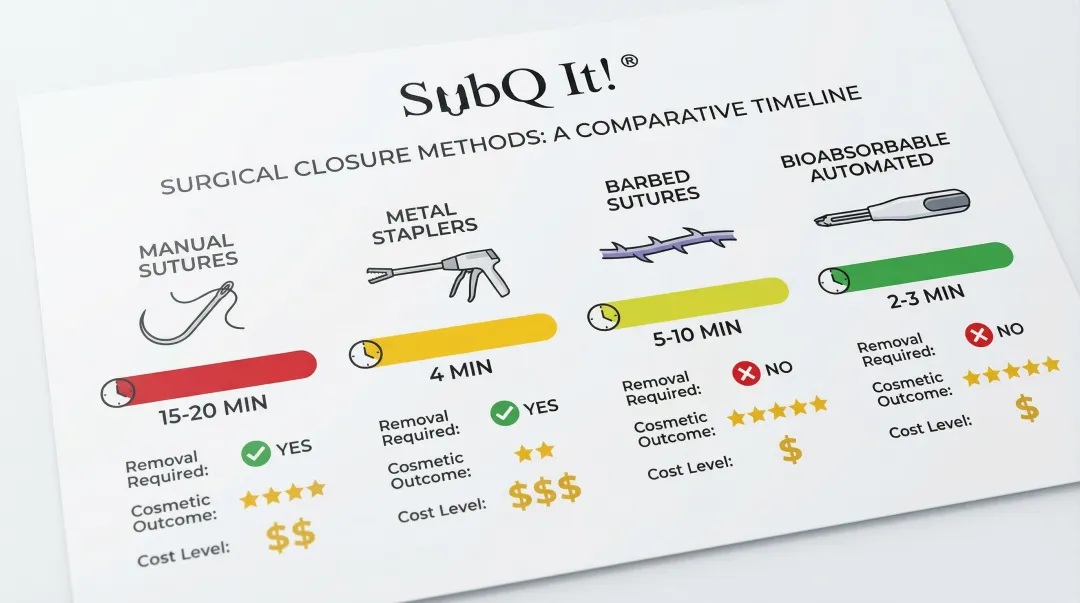 SubQ It!®

SURGICAL CLOSURE METHODS: A COMPARATIVE TIMELINE

MANUAL SUTURES

15-20 MIN

Removal Required: YES

Cosmetic Outcome: ★★★★

Cost Level: $$

METAL STAPLERS

4 MIN

Removal Required: YES

Cosmetic Outcome: ★★

Cost Level: $$$

BARBED SUTURES

5-10 MIN

Removal Required: NO

Cosmetic Outcome: ★★★★★

Cost Level: $

BIOABSORBABLE AUTOMATED

2-3 MIN

Removal Required: NO

Cosmetic Outcome: ★★★★★

Cost Level: $