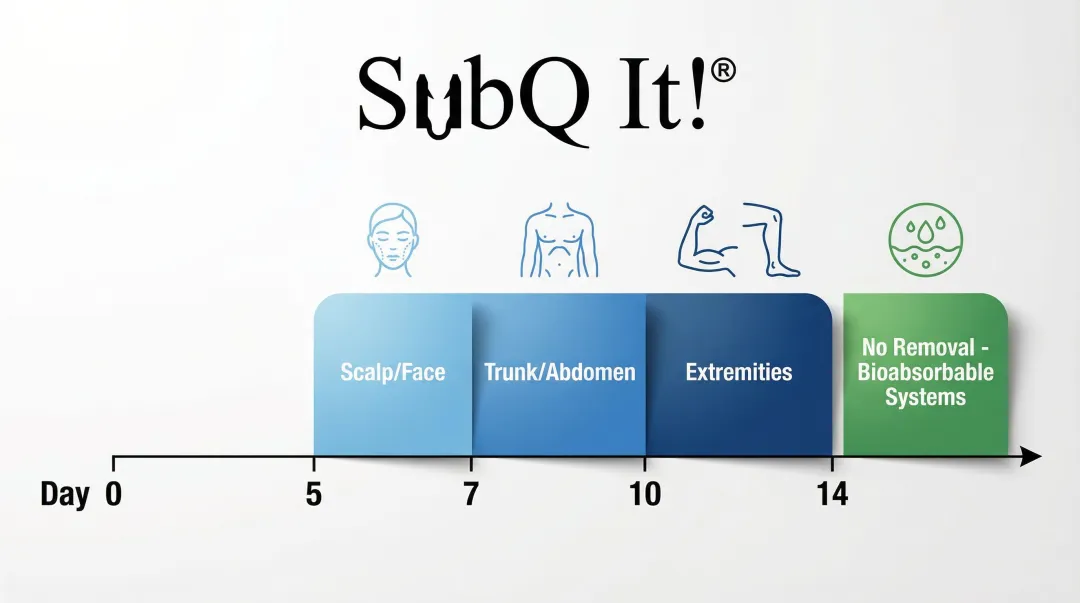 SubQ It!®

Scalp/Face

Trunk/Abdomen

Extremities

No Removal - Bioabsorbable Systems

Day 0

5

7

10

14