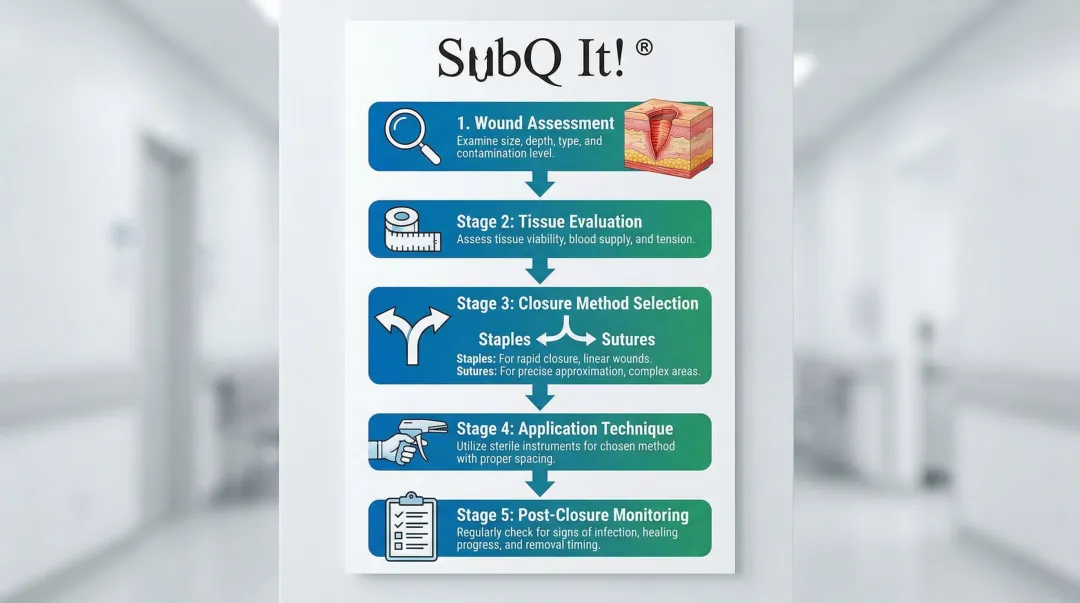 SubQ It!®

1. Wound Assessment
Examine size, depth, type, and contamination level.

Stage 2: Tissue Evaluation
Assess tissue viability, blood supply, and tension.

Stage 3: Closure Method Selection
Staples Sutures
Staples: For rapid closure, linear wounds.
Sutures: For precise approximation, complex areas.

Stage 4: Application Technique
Utilize sterile instruments for chosen method with proper spacing.

Stage 5: Post-Closure Monitoring
Regularly check for signs of infection, healing progress, and removal timing.