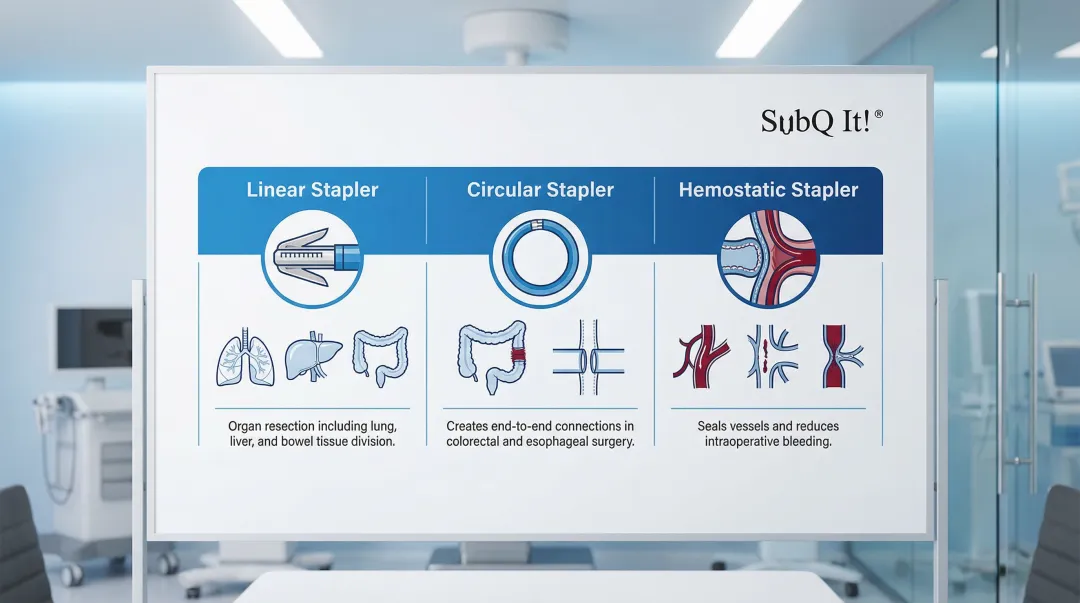 SubQ It!®

Linear Stapler

Organ resection including lung, liver, and bowel tissue division.

Circular Stapler

Creates end-to-end connections in colorectal and esophageal surgery.

Hemostatic Stapler

Seals vessels and reduces intraoperative bleeding.