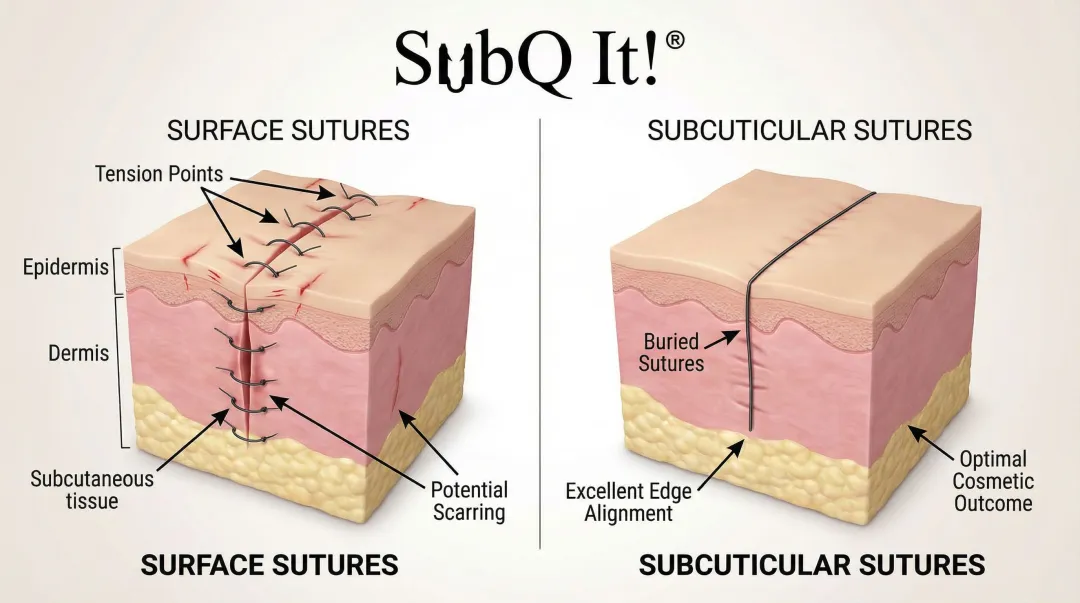 SubQ It!®

SURFACE SUTURES

Tension Points

Epidermis

Dermis

Subcutaneous tissue

Potential Scarring

SURFACE SUTURES

SUBCUTICULAR SUTURES

Buried Sutures

Excellent Edge Alignment

Optimal Cosmetic Outcome

SUBCUTICULAR SUTURES