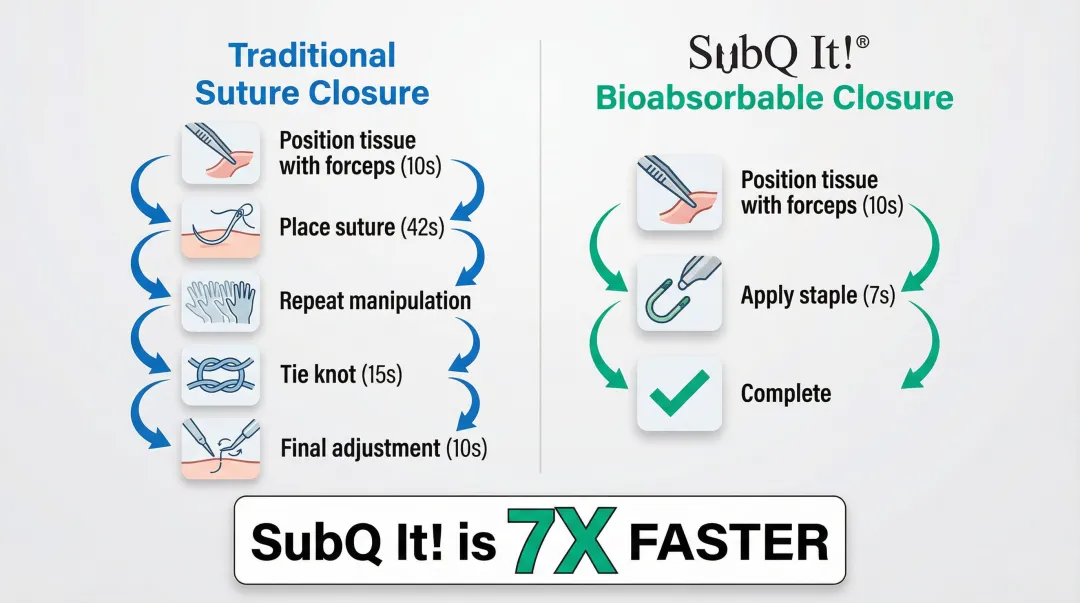 Traditional Suture Closure

Position tissue with forceps (10s)

Place suture (42s)

Repeat manipulation

Tie knot (15s)

Final adjustment (10s)

SubQ It!®
Bioabsorbable Closure

Position tissue with forceps (10s)

Apply staple (7s)

Complete

SubQ It! is 7X FASTER