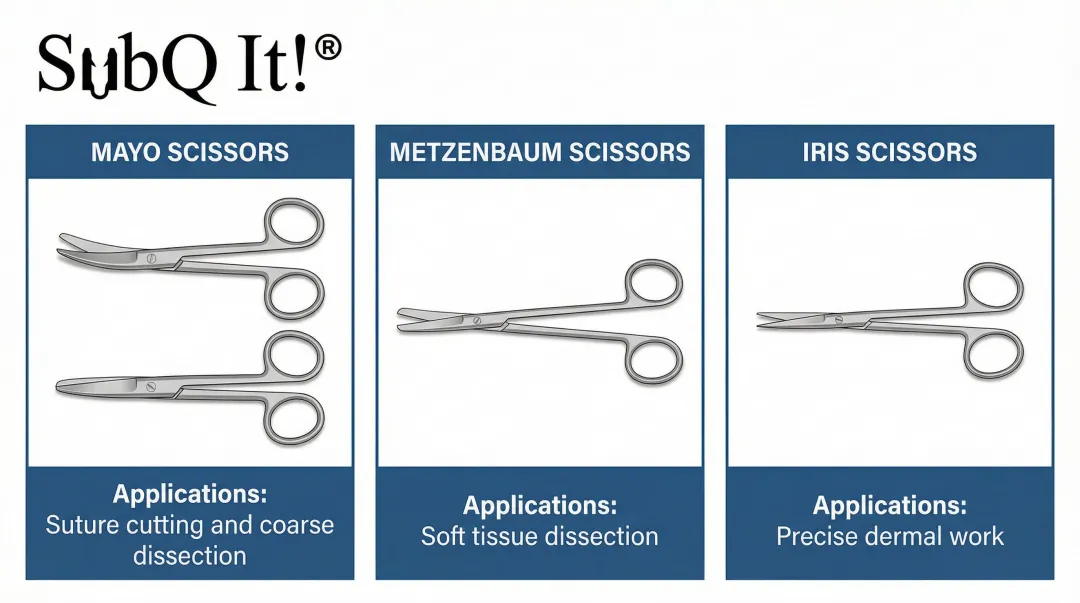 SubQ It!®

MAYO SCISSORS

Applications:
Suture cutting and coarse dissection

METZENBAUM SCISSORS

Applications:
Soft tissue dissection

IRIS SCISSORS

Applications:
Precise dermal work