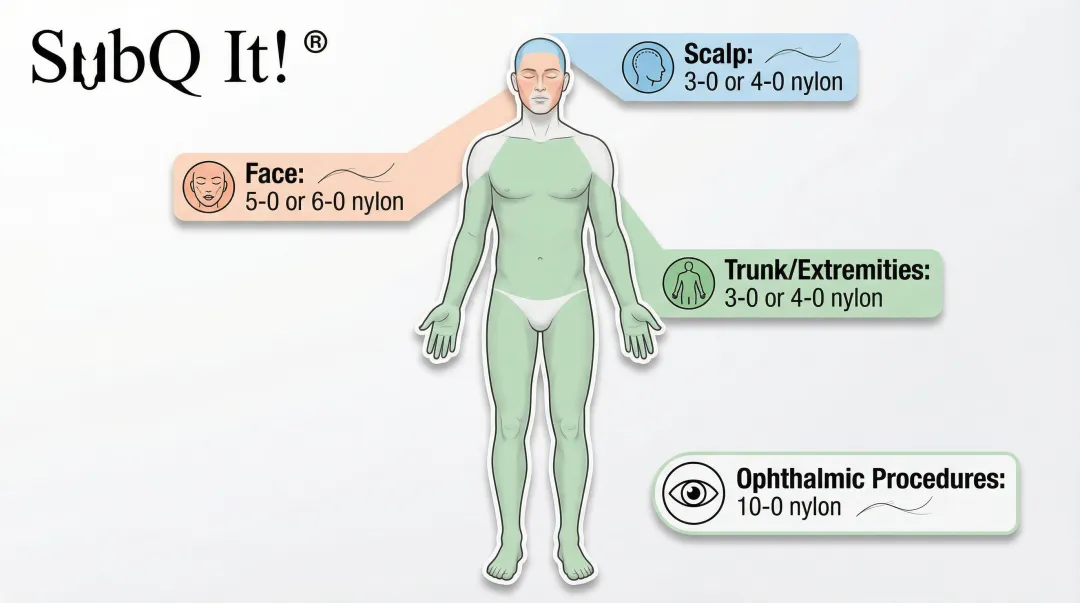 SubQ It!®

Scalp:
3-0 or 4-0 nylon

Face:
5-0 or 6-0 nylon

Trunk/Extremities:
3-0 or 4-0 nylon

Ophthalmic Procedures:
10-0 nylon