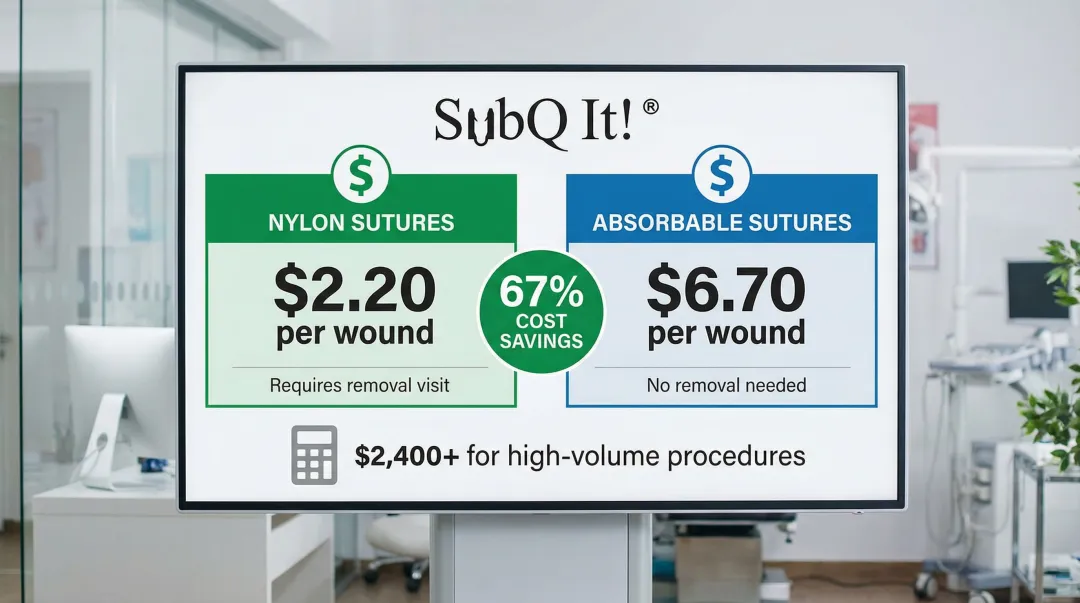 SubQ It!®

$

NYLON SUTURES

$2.20
per wound

Requires removal visit

67%
COST
SAVINGS

$

ABSORBABLE SUTURES

$6.70
per wound

No removal needed

$2,400+ for high-volume procedures