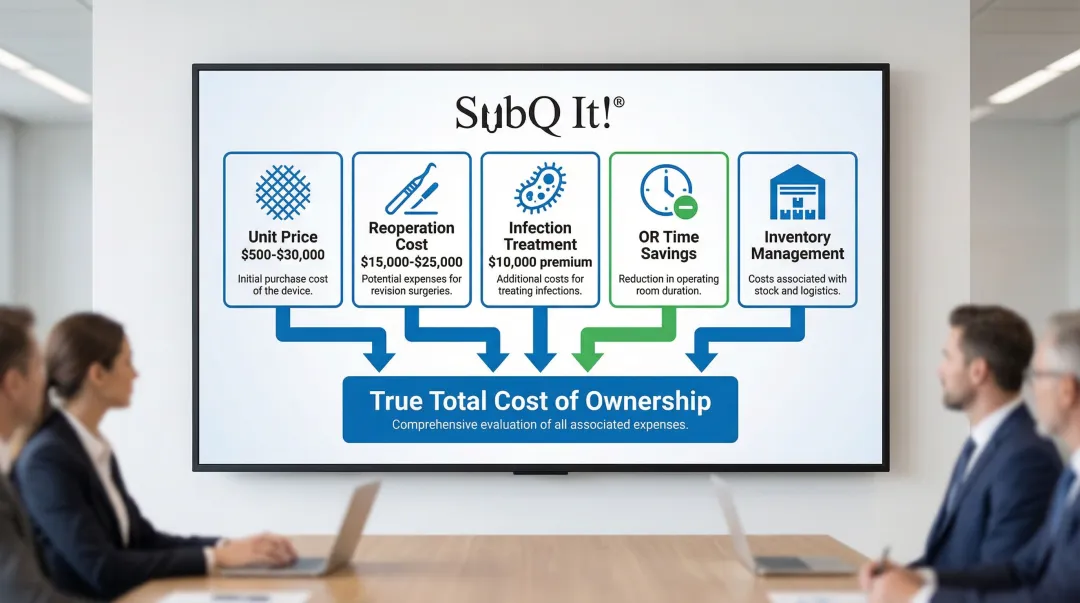 SubQ It!®

Unit Price
$500-$30,000
Initial purchase cost of the device.

Reoperation Cost
$15,000-$25,000
Potential expenses for revision surgeries.

Infection Treatment
$10,000 premium
Additional costs for treating infections.

OR Time Savings
Reduction in operating room duration.

Inventory Management
Costs associated with stock and logistics.

True Total Cost of Ownership
Comprehensive evaluation of all associated expenses.