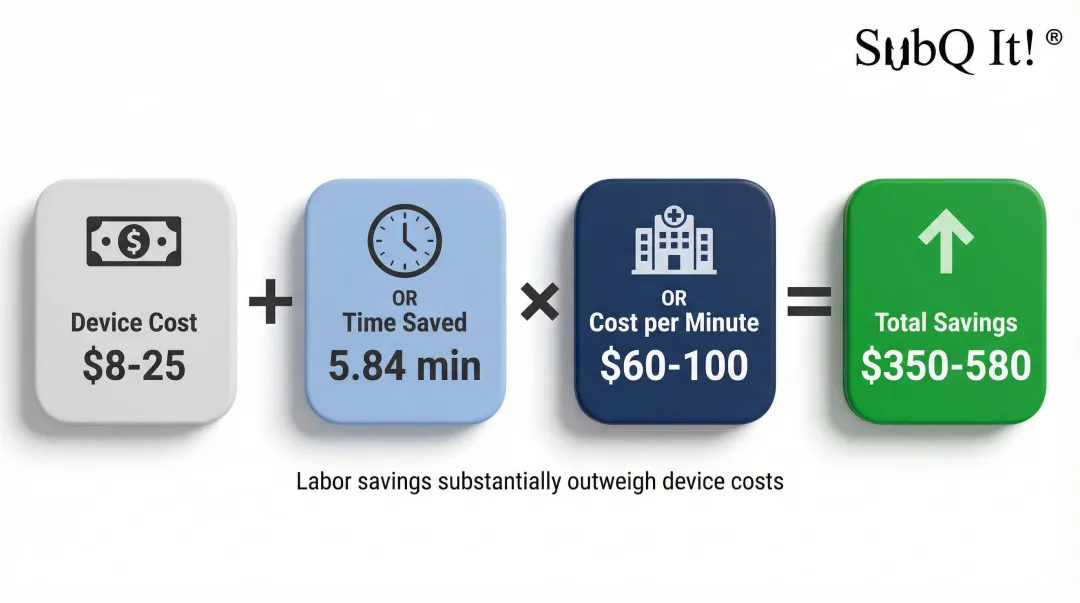 SubQ It!®

Device Cost
$8-25

+

OR
Time Saved
5.84 min

×

OR
Cost per Minute
$60-100

=

Total Savings
$350-580

Labor savings substantially outweigh device costs