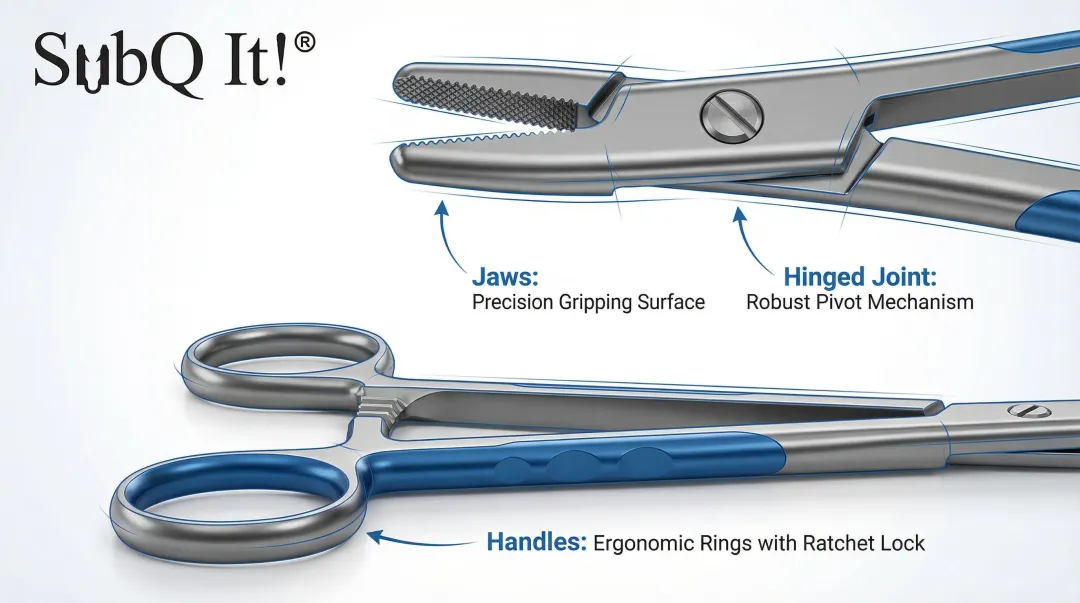 SubQ It!®

Jaws:
Precision Gripping Surface

Hinged Joint:
Robust Pivot Mechanism

Handles: Ergonomic Rings with Ratchet Lock