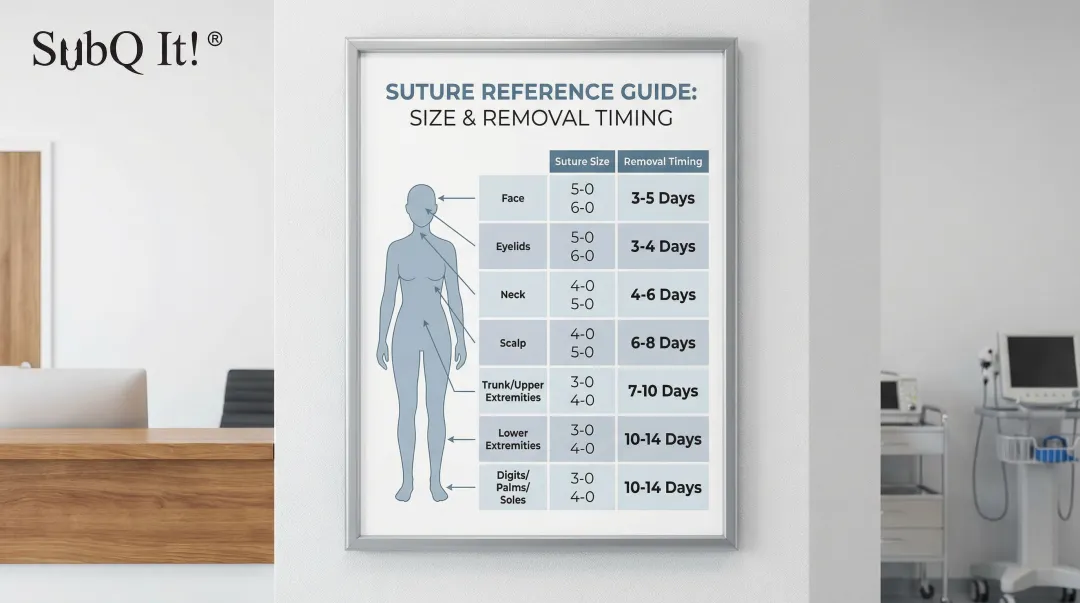 SubQ It!®

SUTURE REFERENCE GUIDE:
SIZE & REMOVAL TIMING

| | Suture Size | Removal Timing |
|---|---|---|
| Face | 5-0 6-0 | 3-5 Days |
| Eyelids | 5-0 6-0 | 3-4 Days |
| Neck | 4-0 5-0 | 4-6 Days |
| Scalp | 4-0 5-0 | 6-8 Days |
| Trunk/Upper Extremities | 3-0 4-0 | 7-10 Days |
| Lower Extremities | 3-0 4-0 | 10-14 Days |
| Digits/ Palms/ Soles | 3-0 4-0 | 10-14 Days |