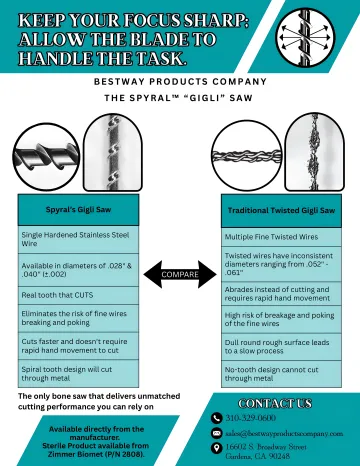 KEEP YOUR FOCUS SHARP: ALLOW THE BLADE TO HANDLE THE TASK.

BESTWAY PRODUCTS COMPANY

THE SPYRAL™ "GIGLI" SAW

| Spyral's Gigli Saw |
|---|
| Single Hardened Stainless Steel Wire |
| Available in diameters of .028" & .040" (±.002) |
| Real tooth that CUTS |
| Eliminates the risk of fine wires breaking and poking |
| Cuts faster and doesn't require rapid hand movement to cut |
| Spiral tooth design will cut through metal |

COMPARE

| Traditional Twisted Gigli Saw |
|---|
| Multiple Fine Twisted Wires |
| Twisted wires have inconsistent diameters ranging from .052" - .061" |
| Abrades instead of cutting and requires rapid hand movement |
| High risk of breakage and poking of the fine wires |
| Dull round rough surface leads to a slow process |
| No-tooth design cannot cut through metal |

The only bone saw that delivers unmatched cutting performance you can rely on

Available directly from the manufacturer.
Sterile Product available from Zimmer Biomet (P/N 2808).

CONTACT US

310-329-0600

sales@bestwayproductscompany.com

16602 S. Broadway Street
Gardena, CA 90248