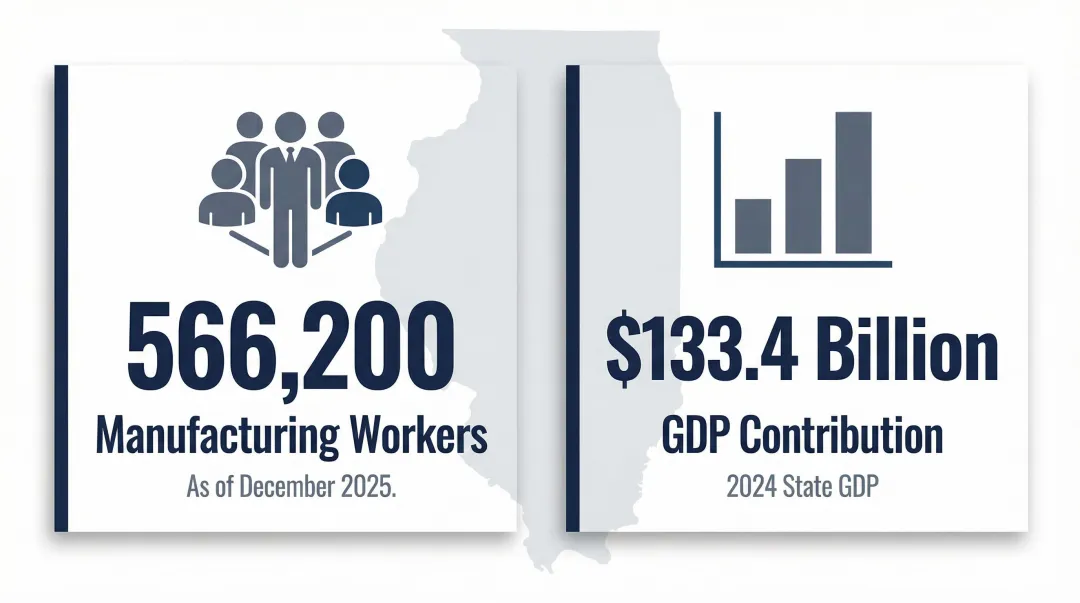 566,200
Manufacturing Workers
As of December 2025.

$133.4 Billion
GDP Contribution
2024 State GDP