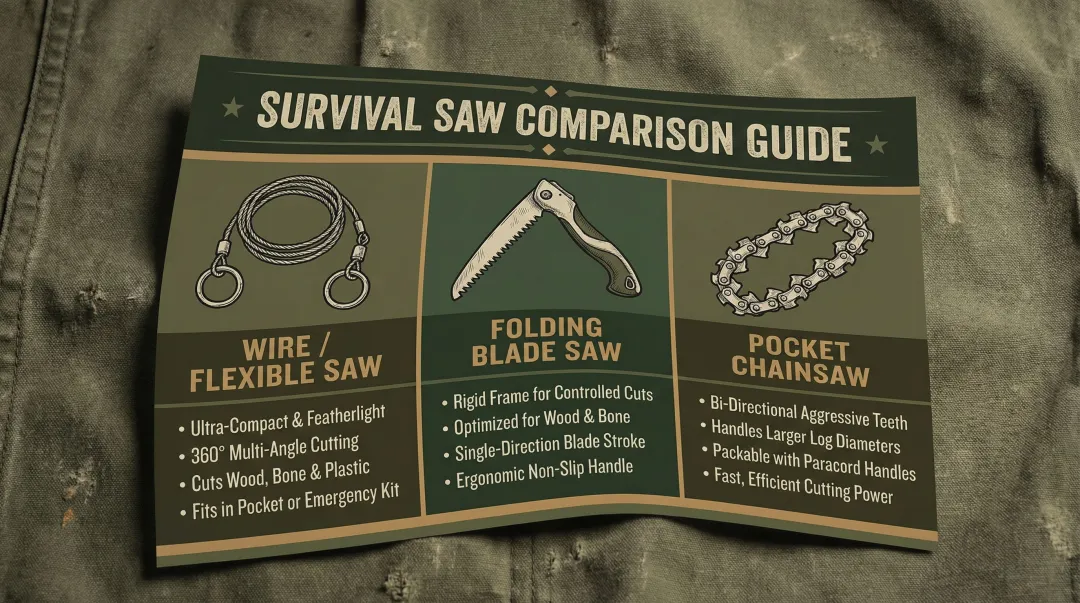 SURVIVAL SAW COMPARISON GUIDE

WIRE / FLEXIBLE SAW

• Ultra-Compact & Featherlight
• 360° Multi-Angle Cutting
• Cuts Wood, Bone & Plastic
• Fits in Pocket or Emergency Kit

FOLDING BLADE SAW

• Rigid Frame for Controlled Cuts
• Optimized for Wood & Bone
• Single-Direction Blade Stroke
• Ergonomic Non-Slip Handle

POCKET CHAINSAW

• Bi-Directional Aggressive Teeth
• Handles Larger Log Diameters
• Packable with Paracord Handles
• Fast, Efficient Cutting Power