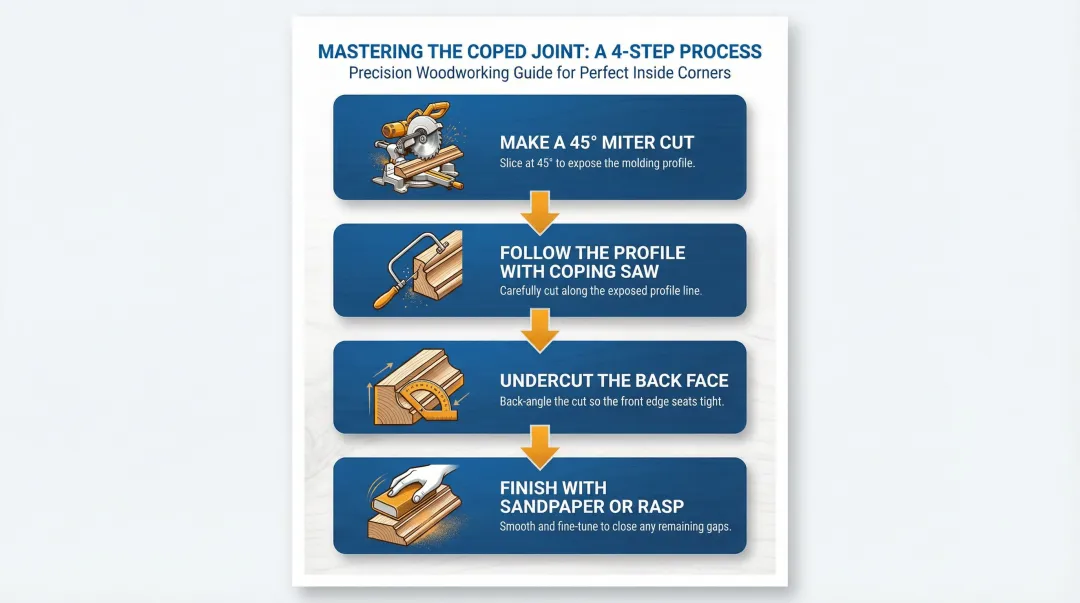 MASTERING THE COPED JOINT: A 4-STEP PROCESS
Precision Woodworking Guide for Perfect Inside Corners

MAKE A 45° MITER CUT
Slice at 45° to expose the molding profile.

FOLLOW THE PROFILE WITH COPING SAW
Carefully cut along the exposed profile line.

UNDERCUT THE BACK FACE
Back-angle the cut so the front edge seats tight.

FINISH WITH SANDPAPER OR RASP
Smooth and fine-tune to close any remaining gaps.