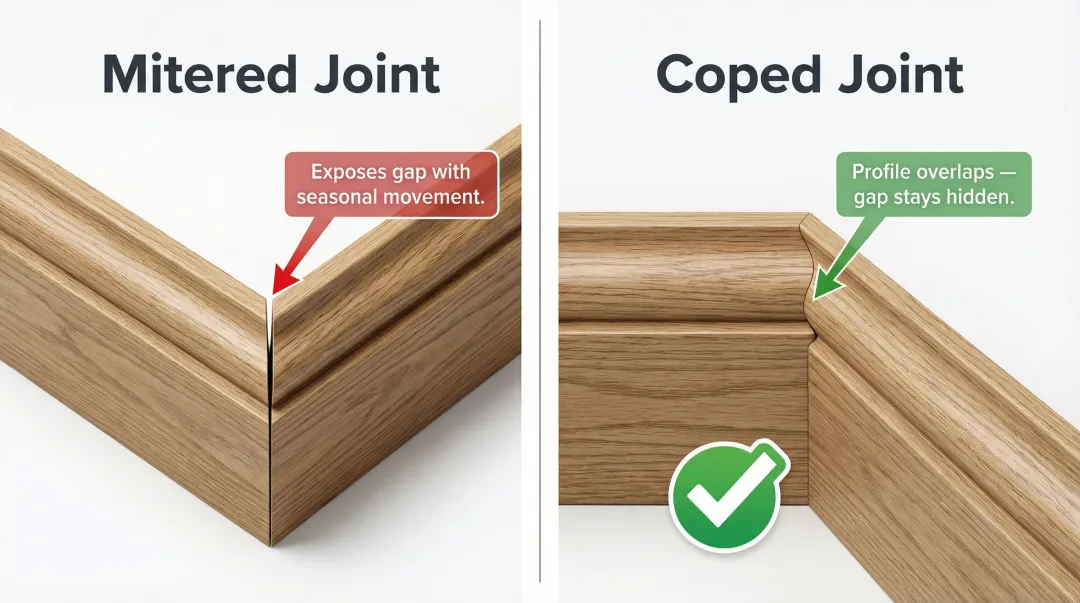 Mitered Joint

Exposes gap with seasonal movement.

Coped Joint

Profile overlaps — gap stays hidden.