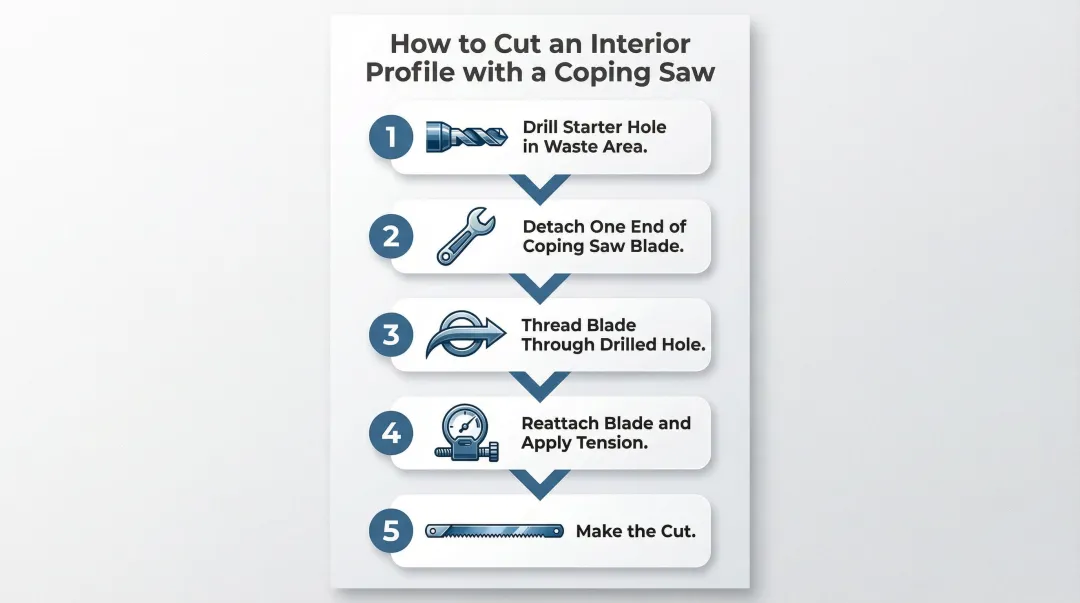 How to Cut an Interior Profile with a Coping Saw

1 Drill Starter Hole in Waste Area.

2 Detach One End of Coping Saw Blade.

3 Thread Blade Through Drilled Hole.

4 Reattach Blade and Apply Tension.

5 Make the Cut.