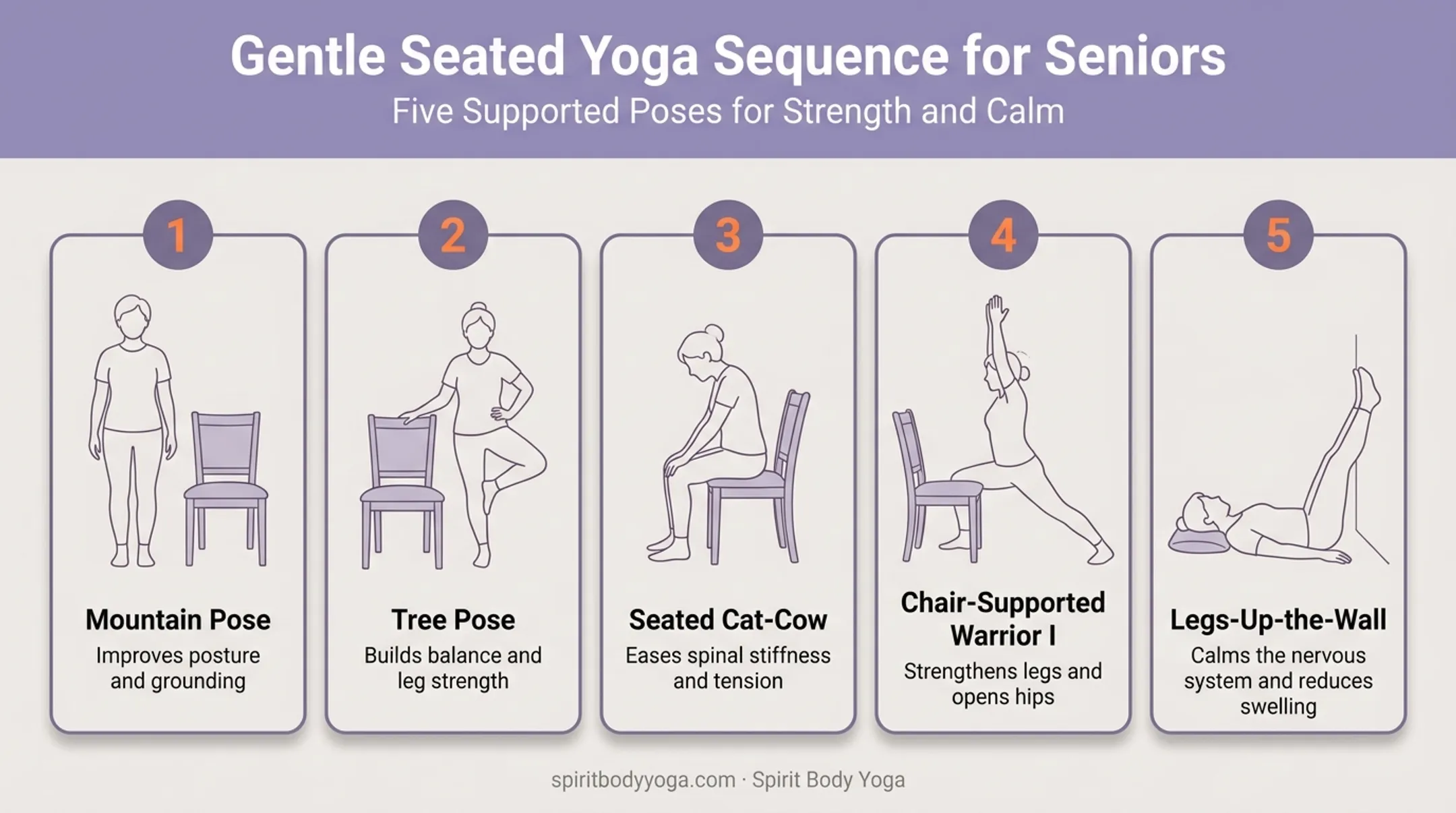 Gentle Seated Yoga Sequence for Seniors

Five Supported Poses for Strength and Calm

1

Mountain Pose

Improves posture and grounding

2

Tree Pose

Builds balance and leg strength

3

Seated Cat-Cow

Eases spinal stiffness and tension

4

Chair-Supported Warrior I

Strengthens legs and opens hips

5

Legs-Up-the-Wall

Calms the nervous system and reduces swelling

spiritbodyyoga.com · Spirit Body Yoga