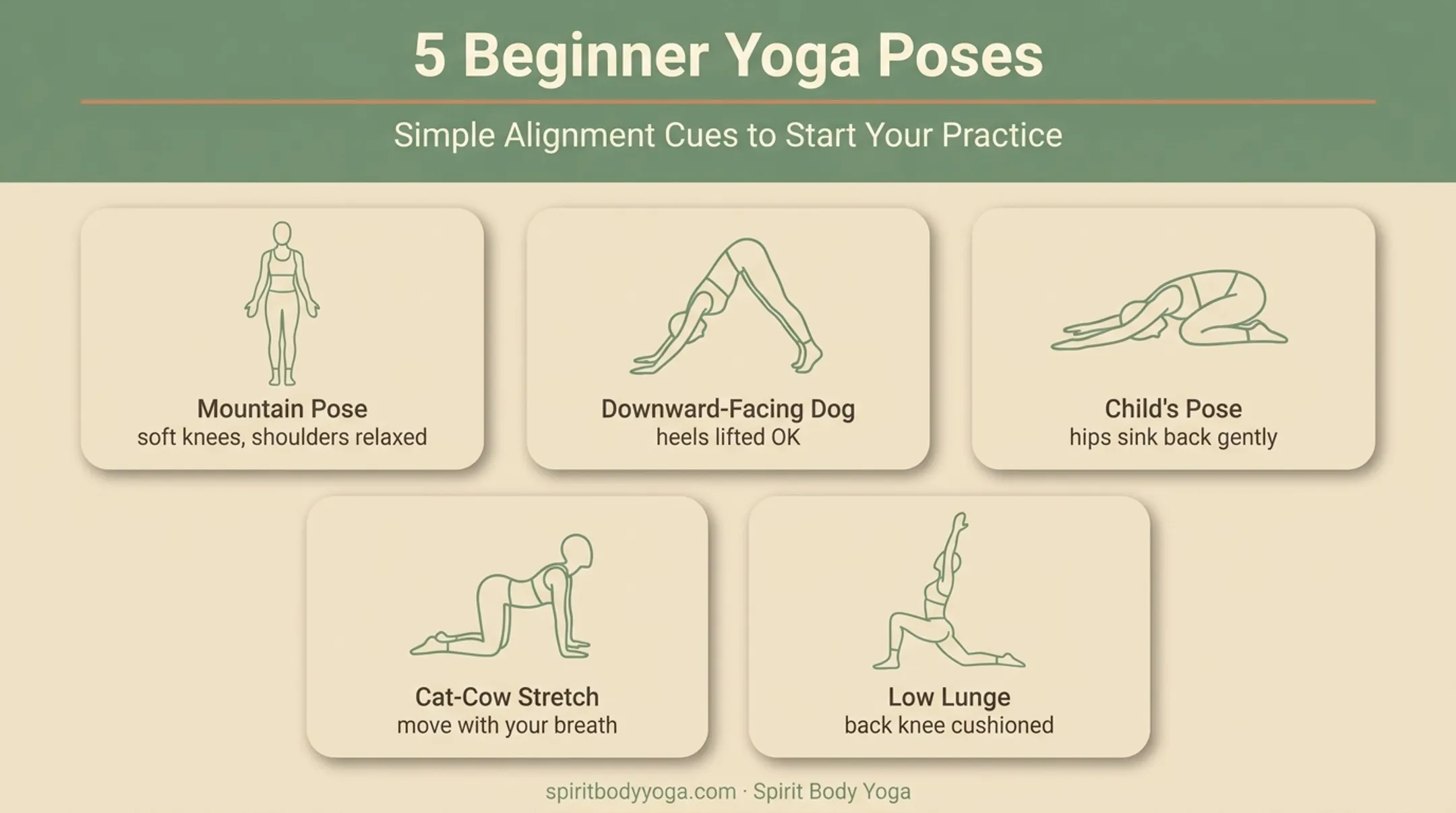 5 Beginner Yoga Poses

Simple Alignment Cues to Start Your Practice

Mountain Pose
soft knees, shoulders relaxed

Downward-Facing Dog
heels lifted OK

Child's Pose
hips sink back gently

Cat-Cow Stretch
move with your breath

Low Lunge
back knee cushioned

spiritbodyyoga.com · Spirit Body Yoga