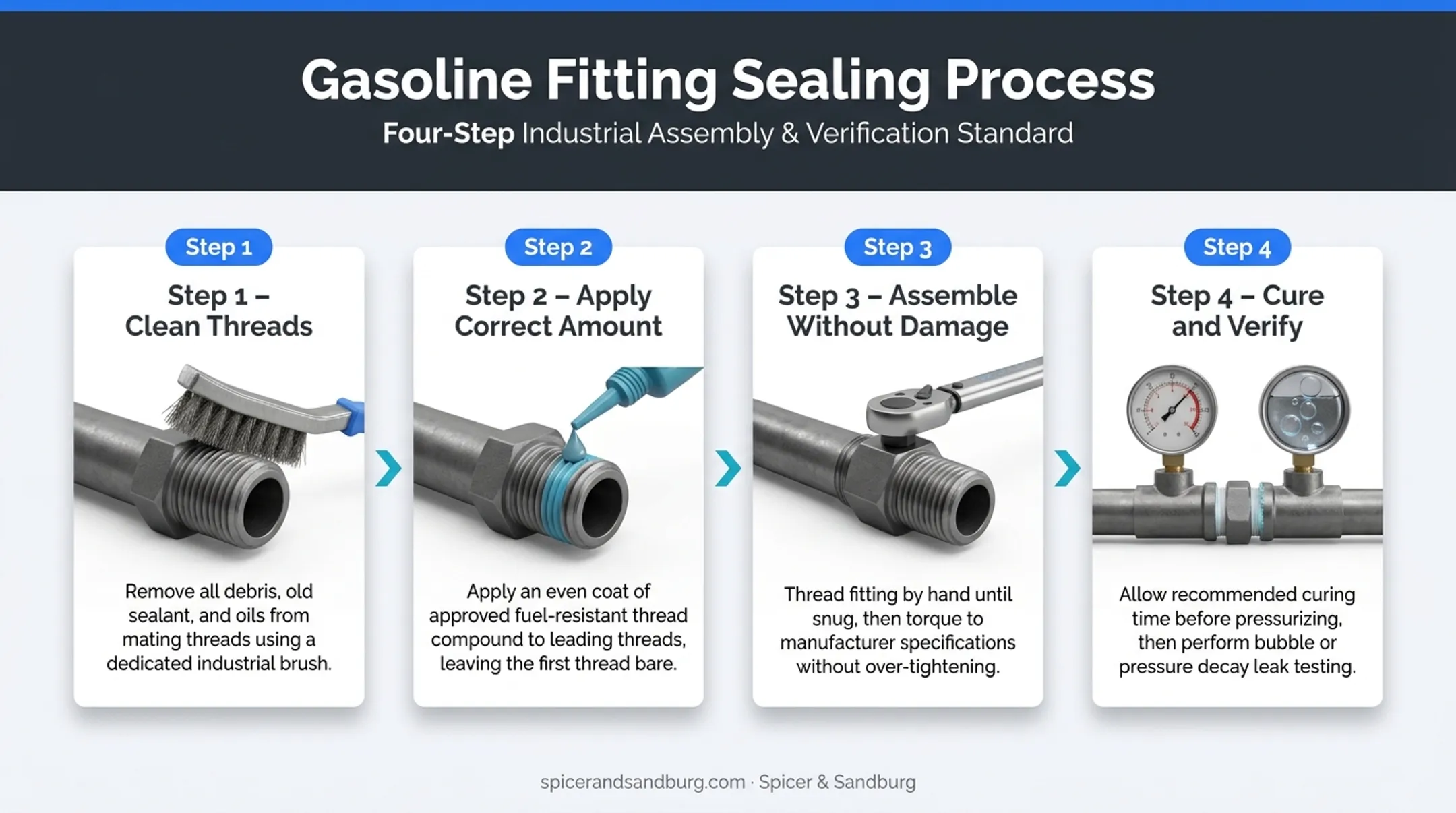 Gasoline Fitting Sealing Process

Four-Step Industrial Assembly & Verification Standard

Step 1

Step 1 – Clean Threads

Remove all debris, old sealant, and oils from mating threads using a dedicated industrial brush.

Step 2

Step 2 – Apply Correct Amount

Apply an even coat of approved fuel-resistant thread compound to leading threads, leaving the first thread bare.

Step 3

Step 3 – Assemble Without Damage

Thread fitting by hand until snug, then torque to manufacturer specifications without over-tightening.

Step 4

Step 4 – Cure and Verify

Allow recommended curing time before pressurizing, then perform bubble or pressure decay leak testing.

spicerandsandburg.com · Spicer & Sandburg