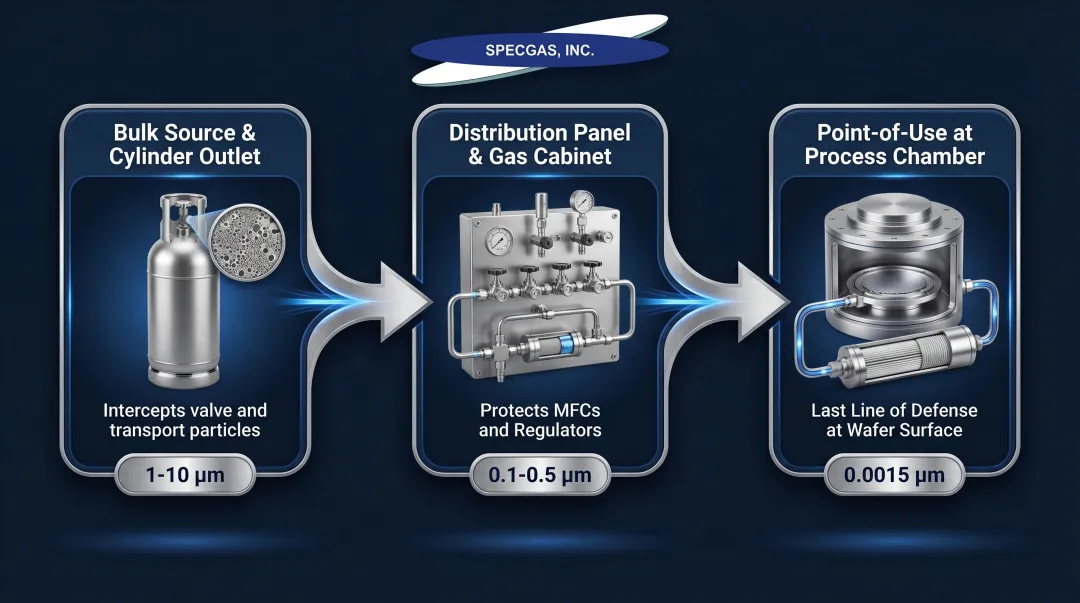 SPECGAS, INC.

Bulk Source & Cylinder Outlet

Intercepts valve and transport particles

1-10 µm

Distribution Panel & Gas Cabinet

Protects MFCs and Regulators

0.1-0.5 µm

Point-of-Use at Process Chamber

Last Line of Defense at Wafer Surface

0.0015 µm