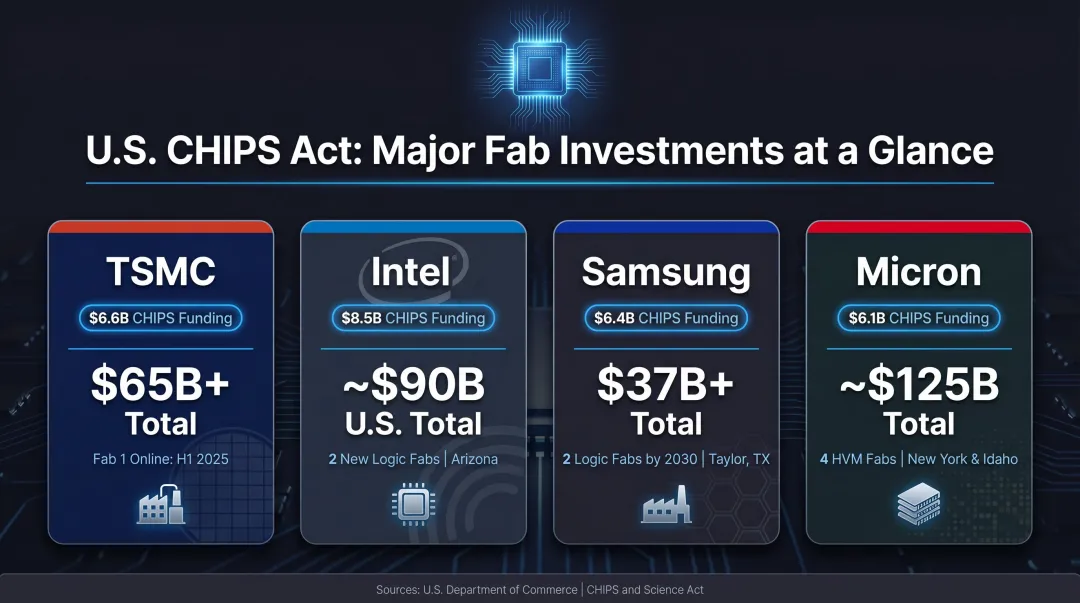 U.S. CHIPS Act: Major Fab Investments at a Glance

TSMC

$6.6B CHIPS Funding

$65B+ Total

Fab 1 Online: H1 2025

Intel

$8.5B CHIPS Funding

~$90B U.S. Total

2 New Logic Fabs | Arizona

Samsung

$6.4B CHIPS Funding

$37B+ Total

2 Logic Fabs by 2030 | Taylor, TX

Micron

$6.1B CHIPS Funding

~$125B Total

4 HVM Fabs | New York & Idaho

Sources: U.S. Department of Commerce | CHIPS and Science Act