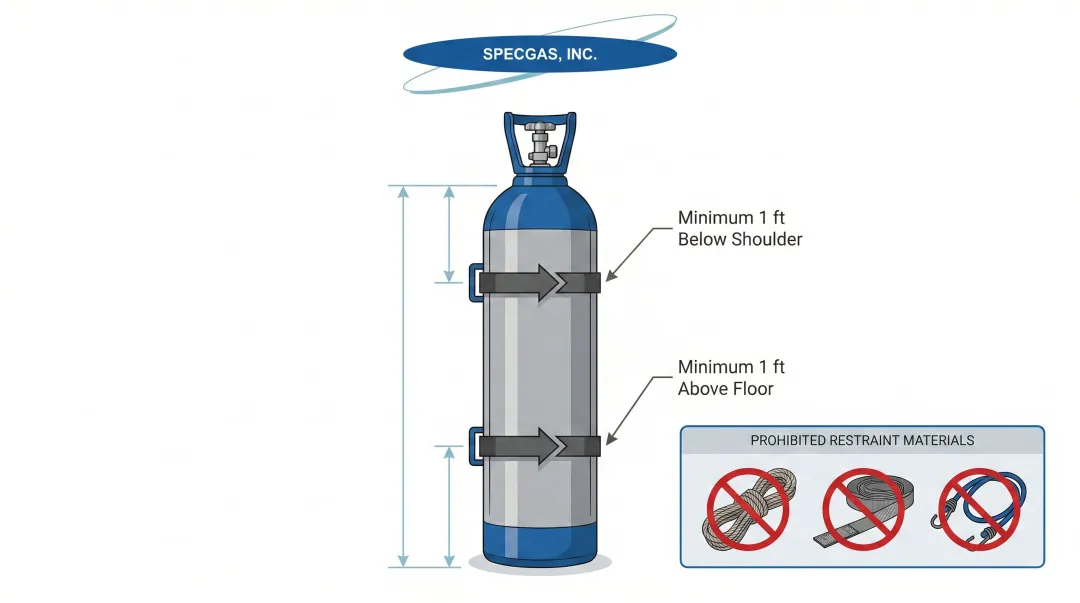 SPECGAS, INC.

Minimum 1 ft
Below Shoulder

Minimum 1 ft
Above Floor

PROHIBITED RESTRAINT MATERIALS