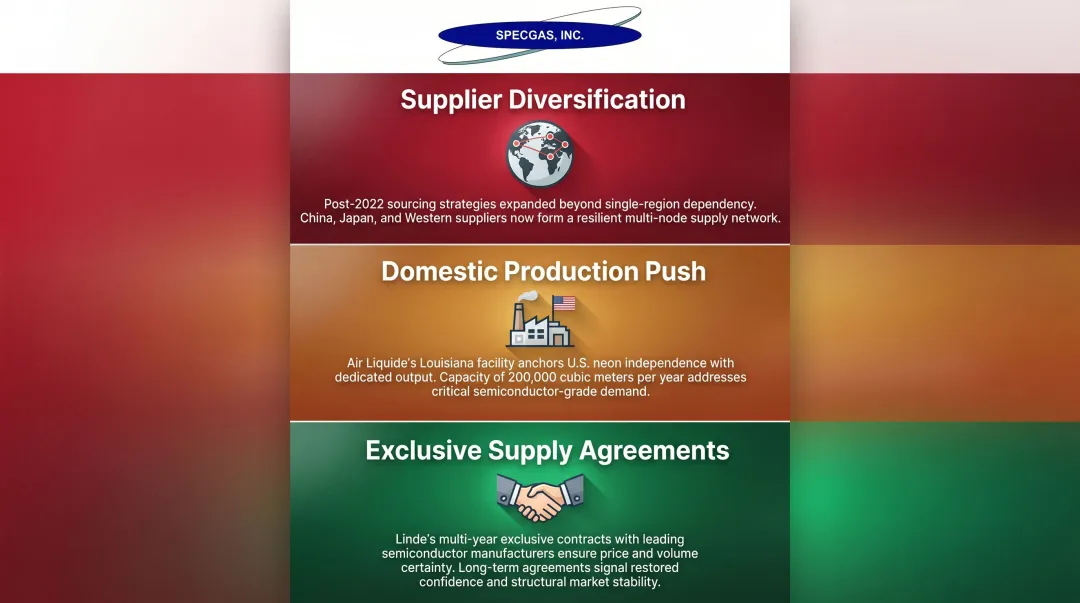 SPECGAS, INC.

Supplier Diversification

Post-2022 sourcing strategies expanded beyond single-region dependency. China, Japan, and Western suppliers now form a resilient multi-node supply network.

Domestic Production Push

Air Liquide's Louisiana facility anchors U.S. neon independence with dedicated output. Capacity of 200,000 cubic meters per year addresses critical semiconductor-grade demand.

Exclusive Supply Agreements

Linde's multi-year exclusive contracts with leading semiconductor manufacturers ensure price and volume certainty. Long-term agreements signal restored confidence and structural market stability.