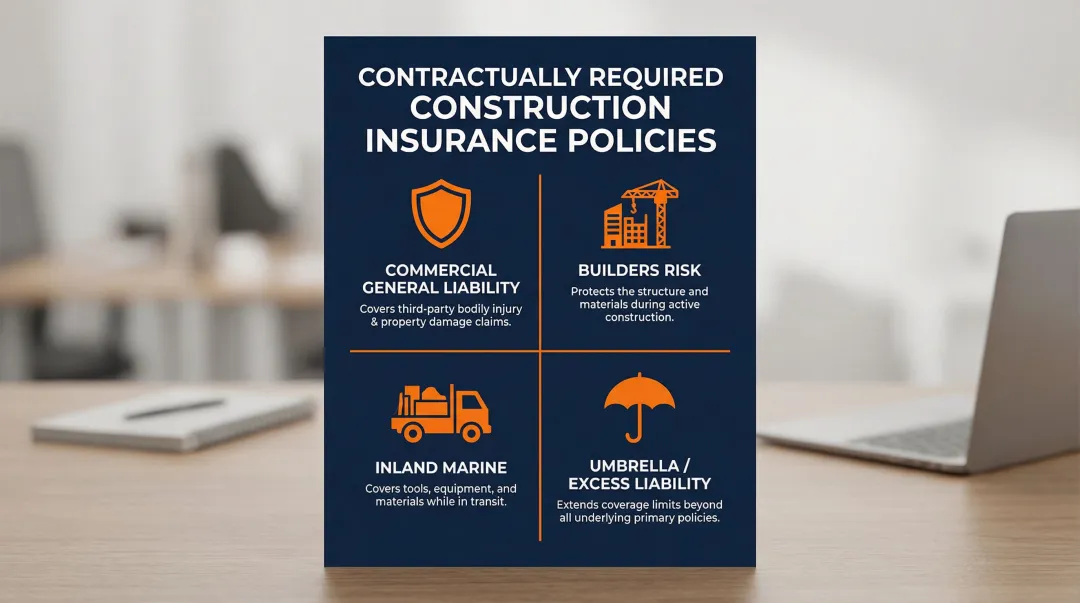 CONTRACTUALLY REQUIRED CONSTRUCTION INSURANCE POLICIES

COMMERCIAL GENERAL LIABILITY

Covers third-party bodily injury & property damage claims.

BUILDERS RISK

Protects the structure and materials during active construction.

INLAND MARINE

Covers tools, equipment, and materials while in transit.

UMBRELLA / EXCESS LIABILITY

Extends coverage limits beyond all underlying primary policies.