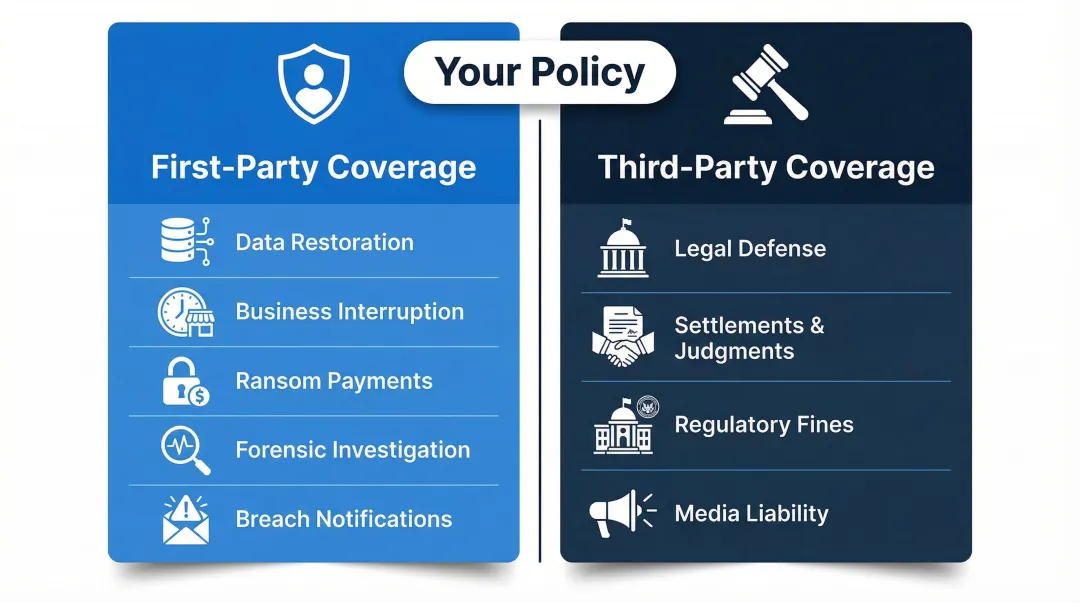 Your Policy

First-Party Coverage

Data Restoration

Business Interruption

Ransom Payments

Forensic Investigation

Breach Notifications

Third-Party Coverage

Legal Defense

Settlements & Judgments

Regulatory Fines

Media Liability