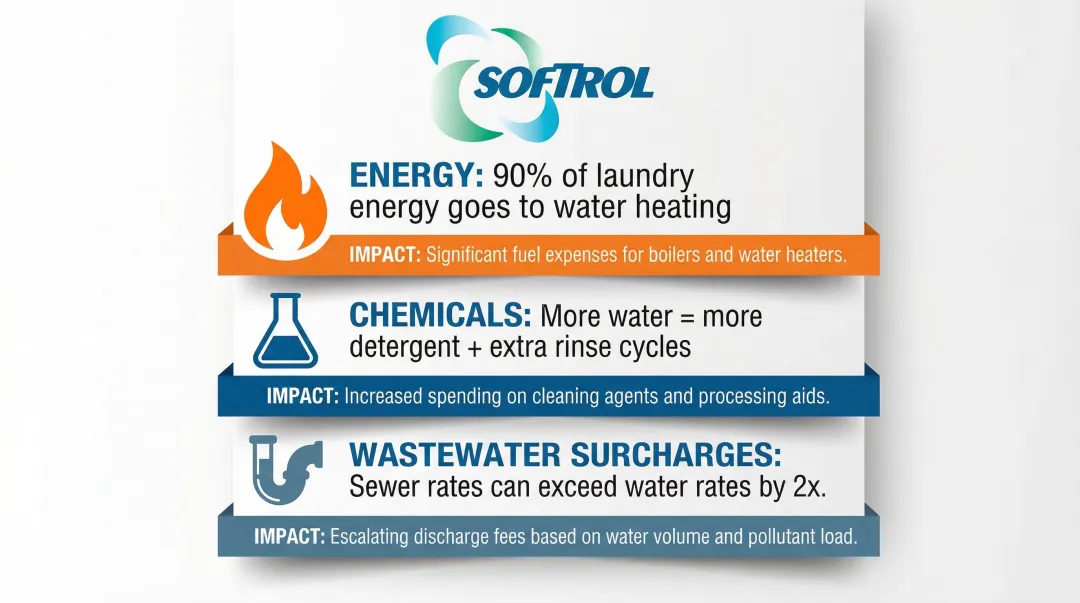 SOFTROL

ENERGY: 90% of laundry energy goes to water heating

IMPACT: Significant fuel expenses for boilers and water heaters.

CHEMICALS: More water = more detergent + extra rinse cycles

IMPACT: Increased spending on cleaning agents and processing aids.

WASTEWATER SURCHARGES: Sewer rates can exceed water rates by 2x.

IMPACT: Escalating discharge fees based on water volume and pollutant load.