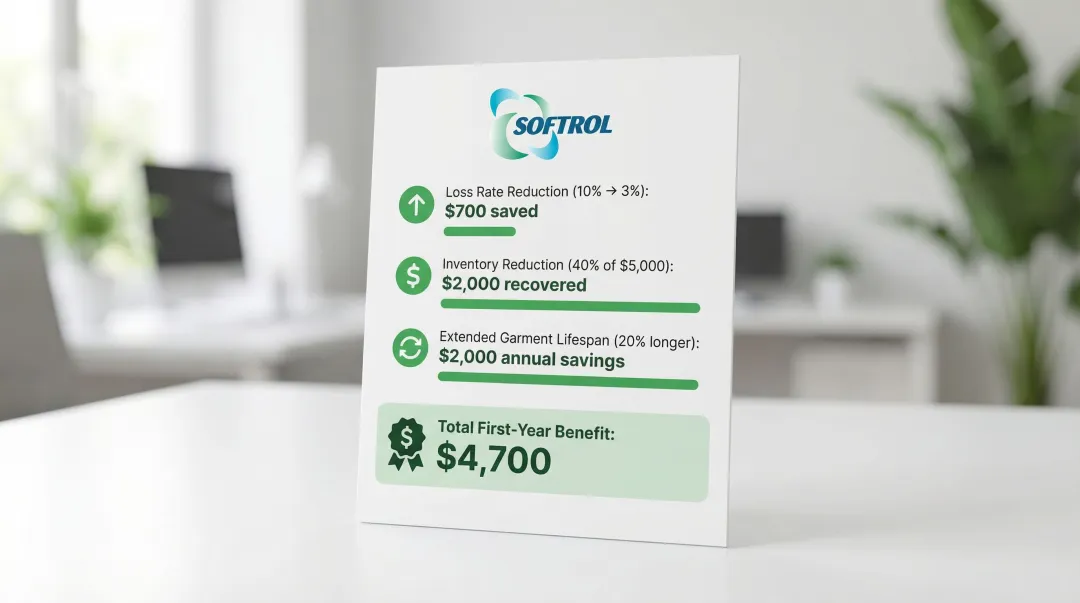 SOFTROL

Loss Rate Reduction (10% → 3%):
$700 saved

Inventory Reduction (40% of $5,000):
$2,000 recovered

Extended Garment Lifespan (20% longer):
$2,000 annual savings

Total First-Year Benefit:
$4,700