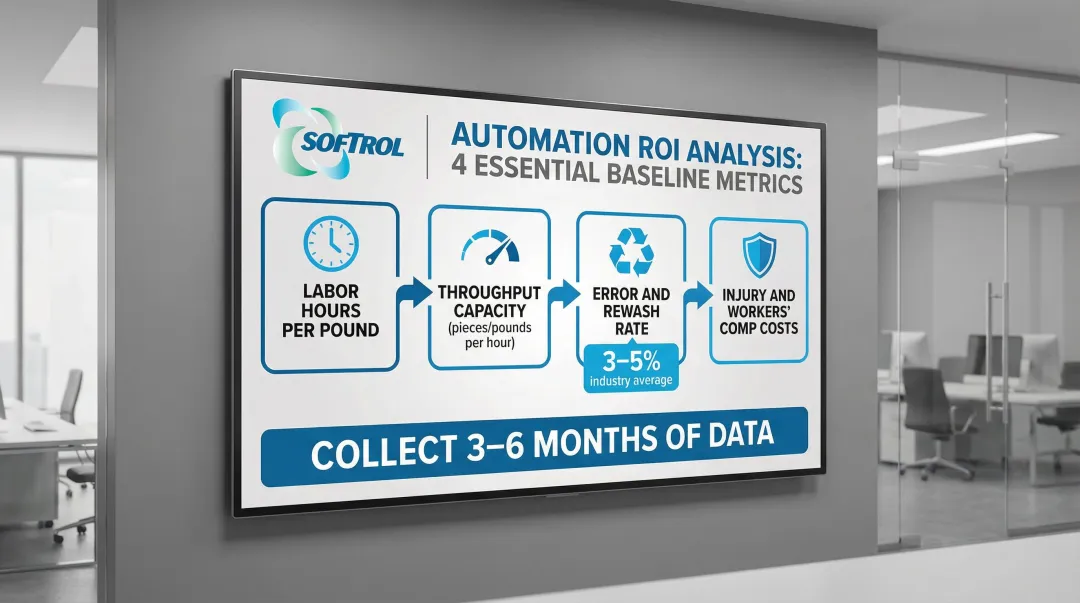 SOFTROL

AUTOMATION ROI ANALYSIS:
4 ESSENTIAL BASELINE METRICS

LABOR HOURS PER POUND

THROUGHPUT CAPACITY (pieces/pounds per hour)

ERROR AND REWASH RATE

3–5%
industry average

INJURY AND WORKERS' COMP COSTS

COLLECT 3–6 MONTHS OF DATA