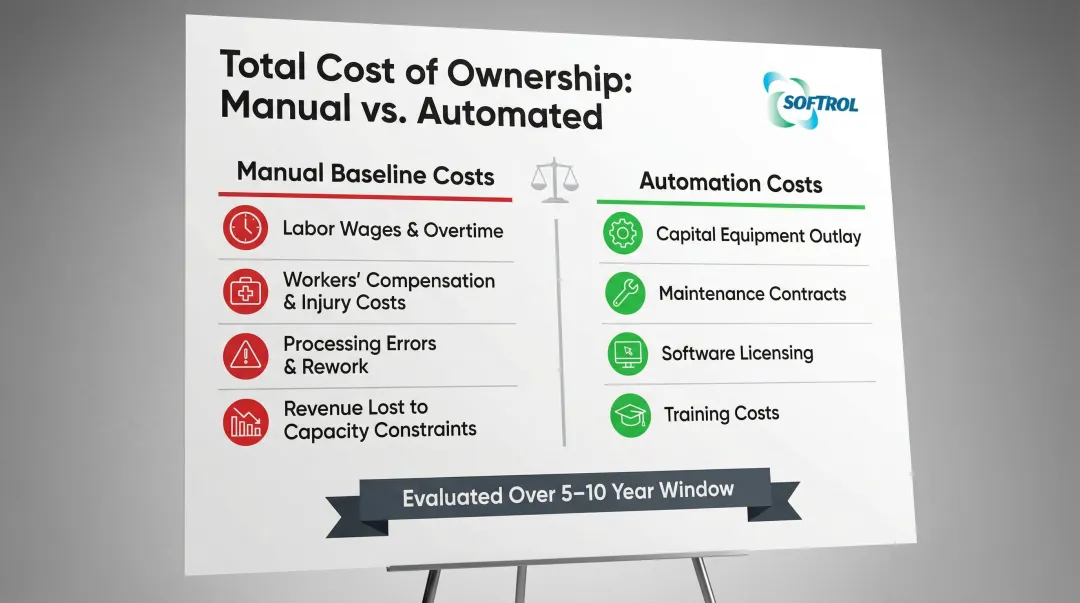 Total Cost of Ownership: Manual vs. Automated

SOFTROL

Manual Baseline Costs

Labor Wages & Overtime

Workers' Compensation & Injury Costs

Processing Errors & Rework

Revenue Lost to Capacity Constraints

Automation Costs

Capital Equipment Outlay

Maintenance Contracts

Software Licensing

Training Costs

Evaluated Over 5–10 Year Window